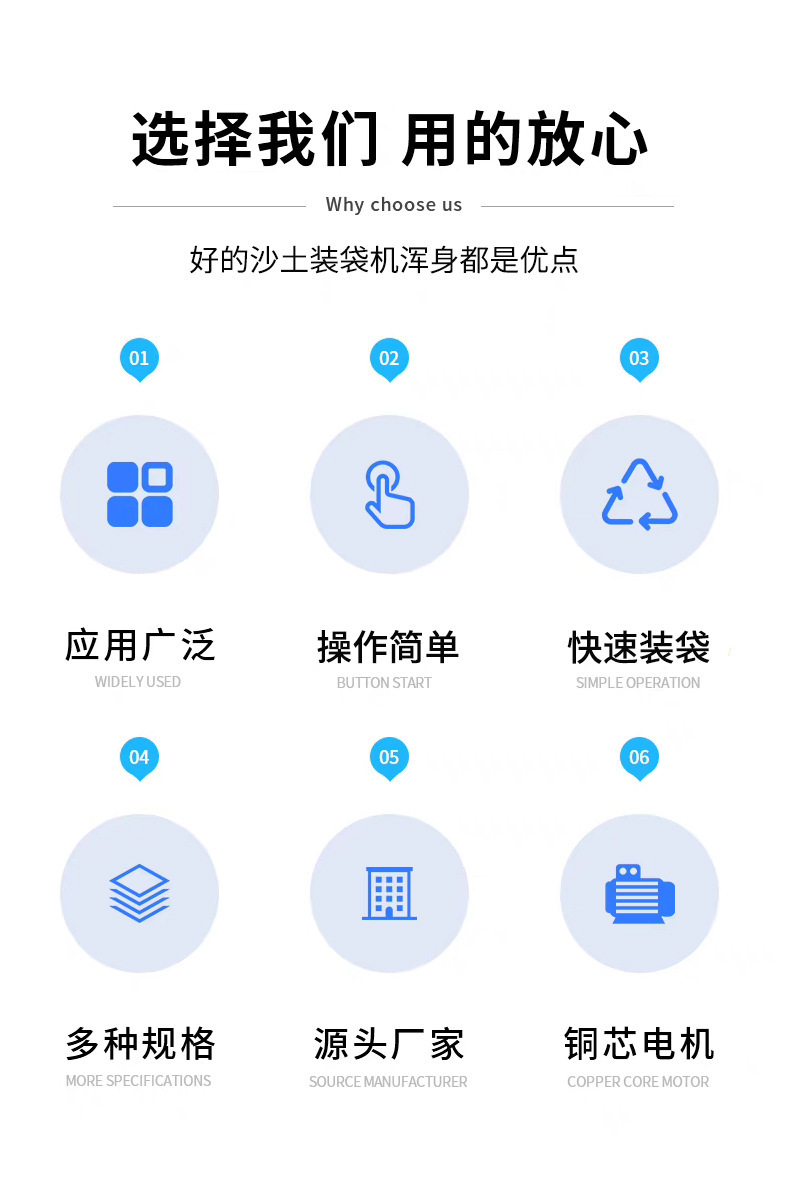 选择我们 用的放心

Why choose us

好的沙土装袋机浑身都是优点

01

应用广泛

WIDELY USED

02

操作简单

BUTTON START

03

快速装袋

SIMPLE OPERATION

04

多种规格

MORE SPECIFICATIONS

05

源头厂家

SOURCE MANUFACTURER

06

铜芯电机

COPPER CORE MOTOR