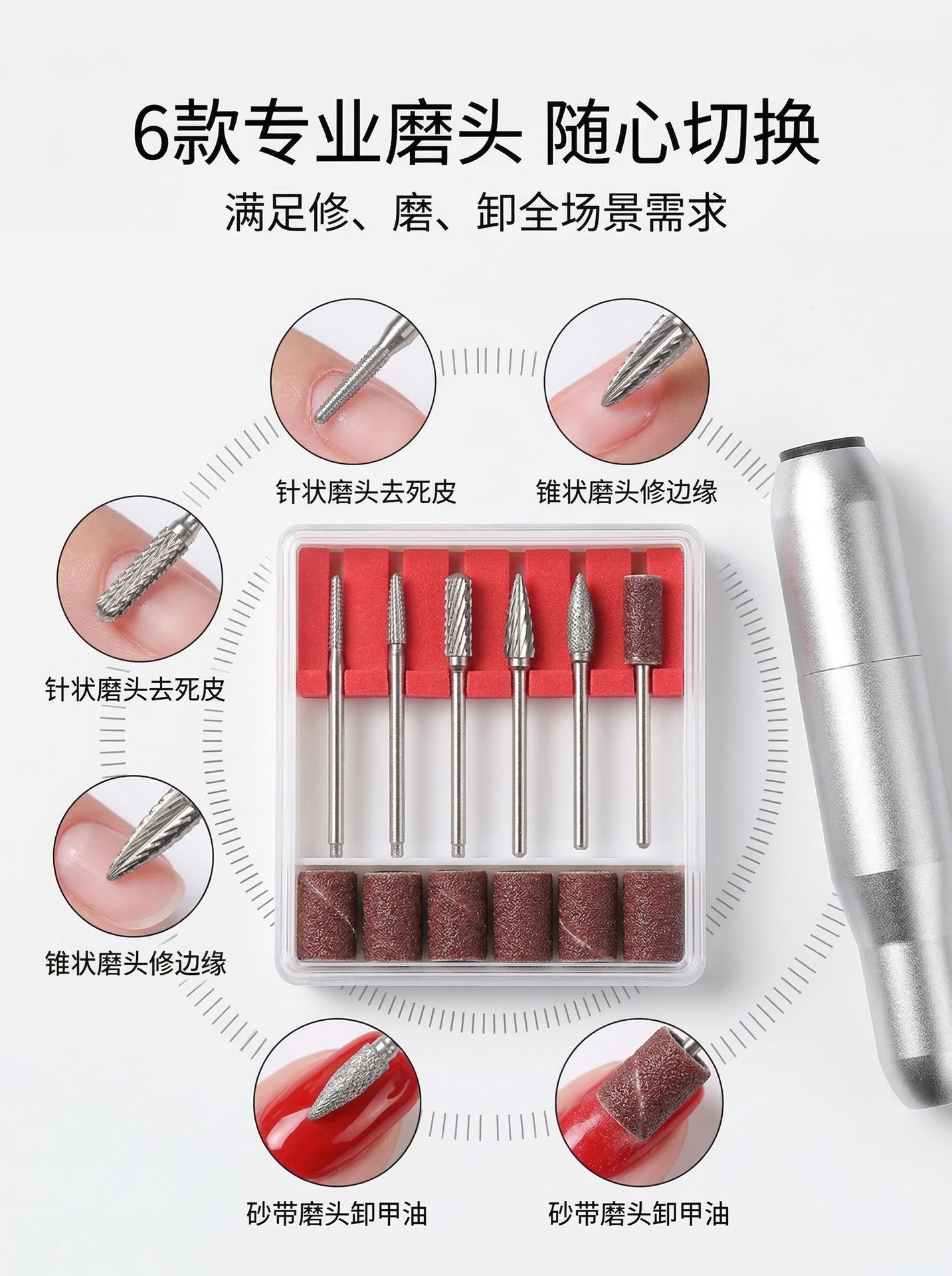 6款专业磨头 随心切换

满足修、磨、卸全场景需求

针状磨头去死皮

锥状磨头修边缘

针状磨头去死皮

锥状磨头修边缘

砂带磨头卸甲油

砂带磨头卸甲油