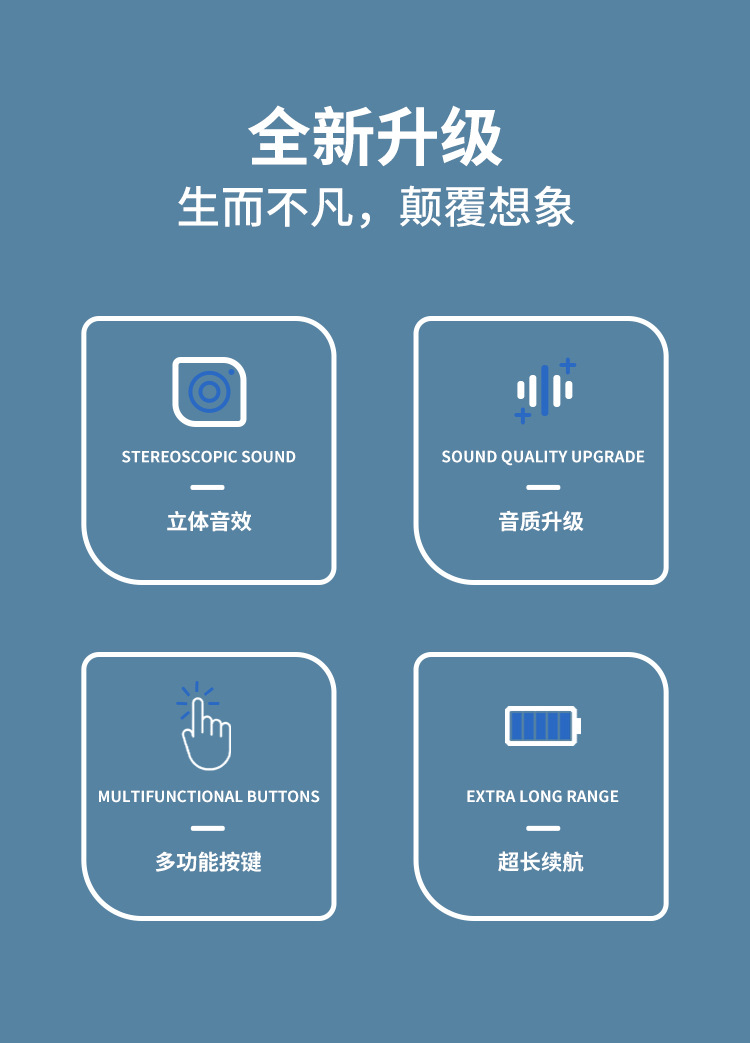 全新升级
生而不凡，颠覆想象

STEREOSCOPIC SOUND
立体音效

SOUND QUALITY UPGRADE
音质升级

MULTIFUNCTIONAL BUTTONS
多功能按键

EXTRA LONG RANGE
超长续航