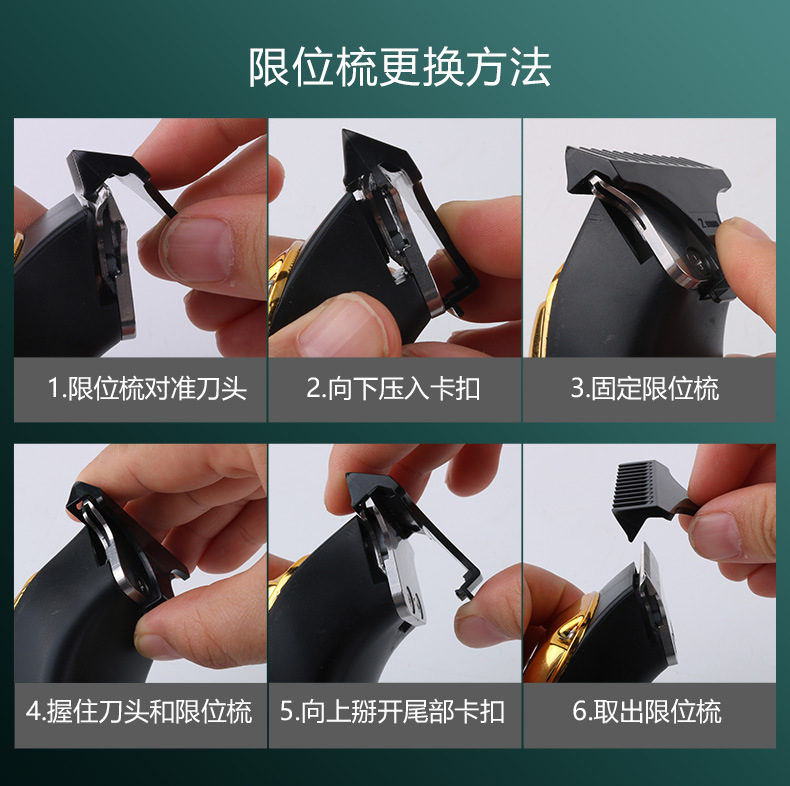 限位梳更换方法

1.限位梳对准刀头

2.向下压入卡扣

3.固定限位梳

4.握住刀头和限位梳

5.向上掰开尾部卡扣

6.取出限位梳