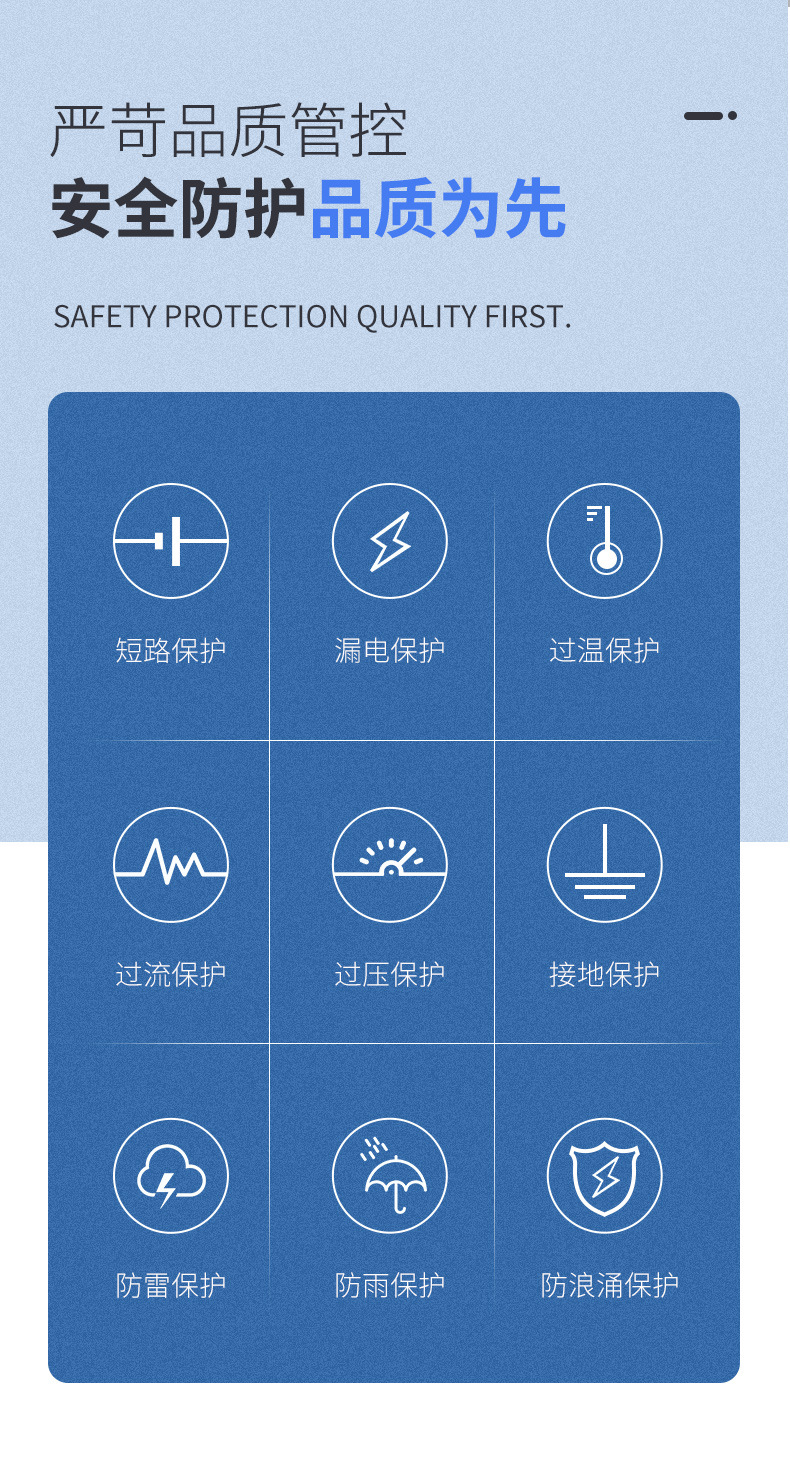 严苛品质管控

安全防护品质为先

SAFETY PROTECTION QUALITY FIRST.

短路保护

漏电保护

过温保护

过流保护

过压保护

接地保护

防雷保护

防雨保护

防浪涌保护