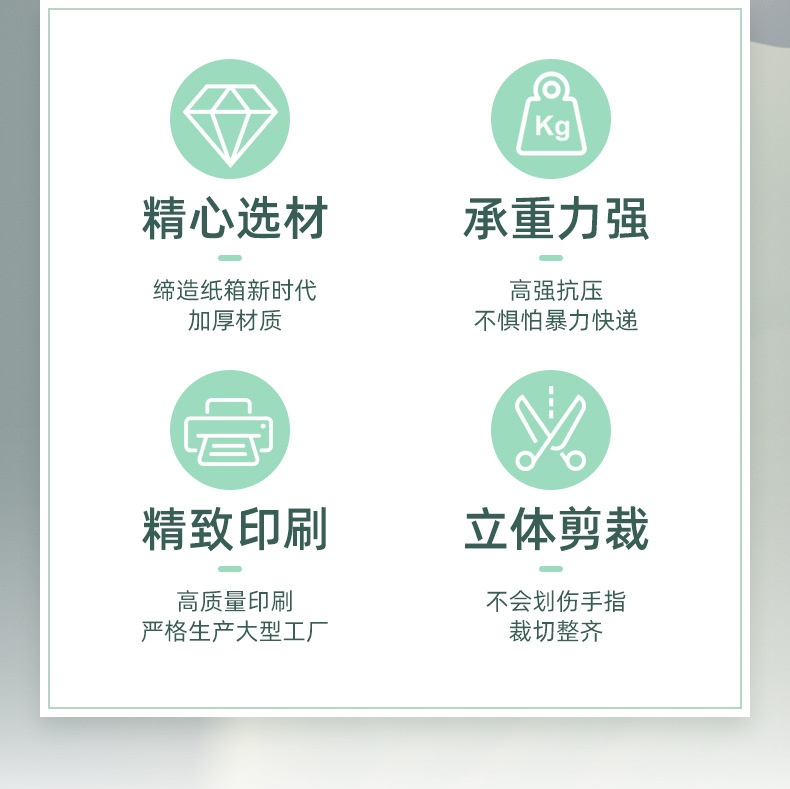 Kg

精心选材

缔造纸箱新时代
加厚材质

承重力强

高强抗压
不惧怕暴力快递

精致印刷

高质量印刷
严格生产大型工厂

立体剪裁

不会划伤手指
裁切整齐