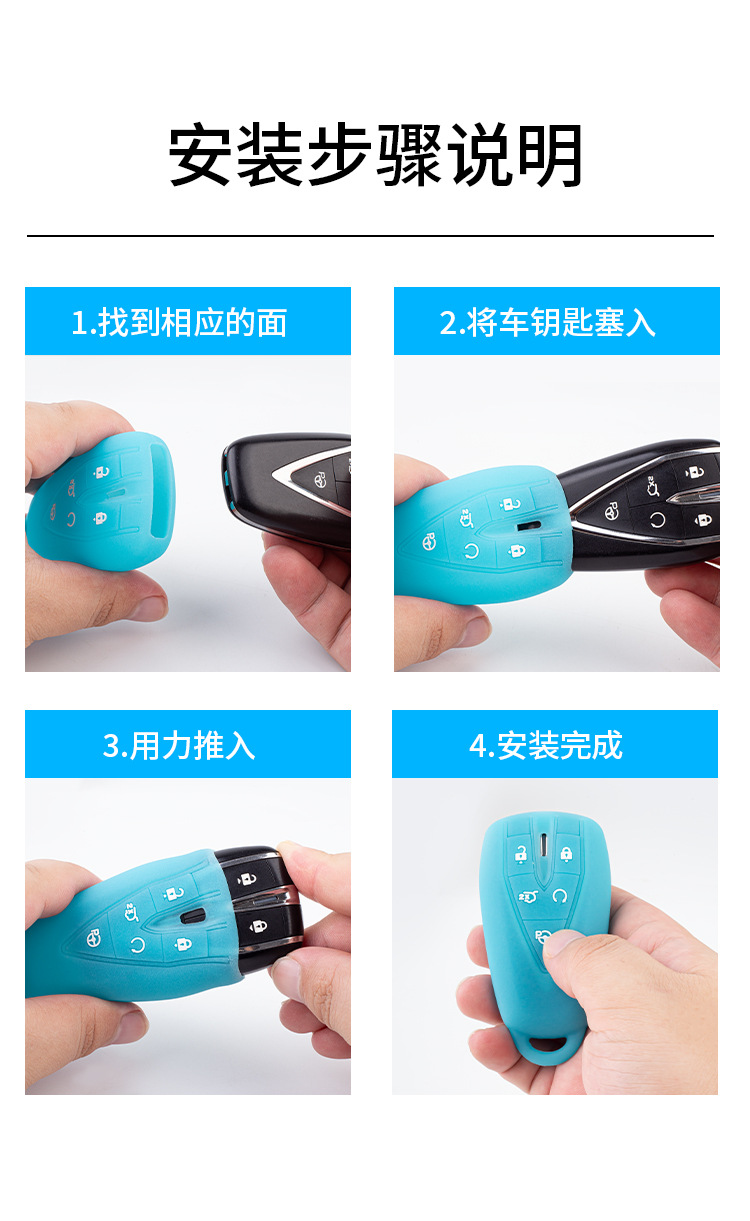 安装步骤说明

1.找到相应的面

2.将车钥匙塞入

3.用力推入

4.安装完成