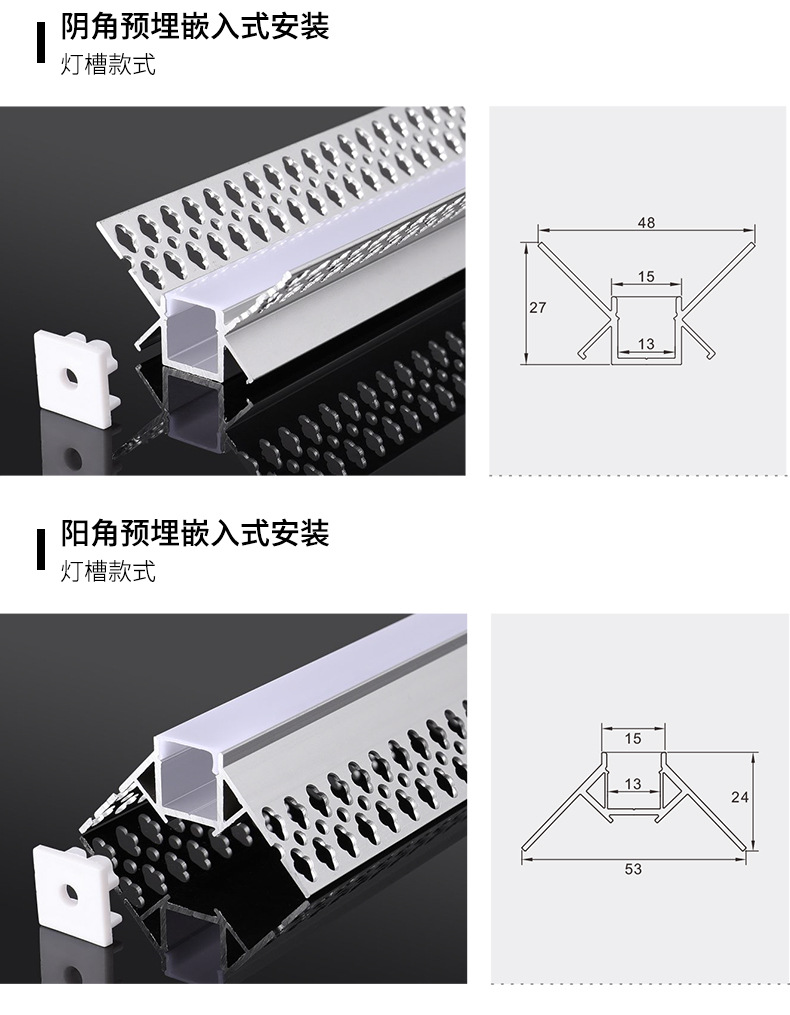 阴角预埋嵌入式安装
灯槽款式

48
15
27
13

阳角预埋嵌入式安装
灯槽款式

15
13
24
53