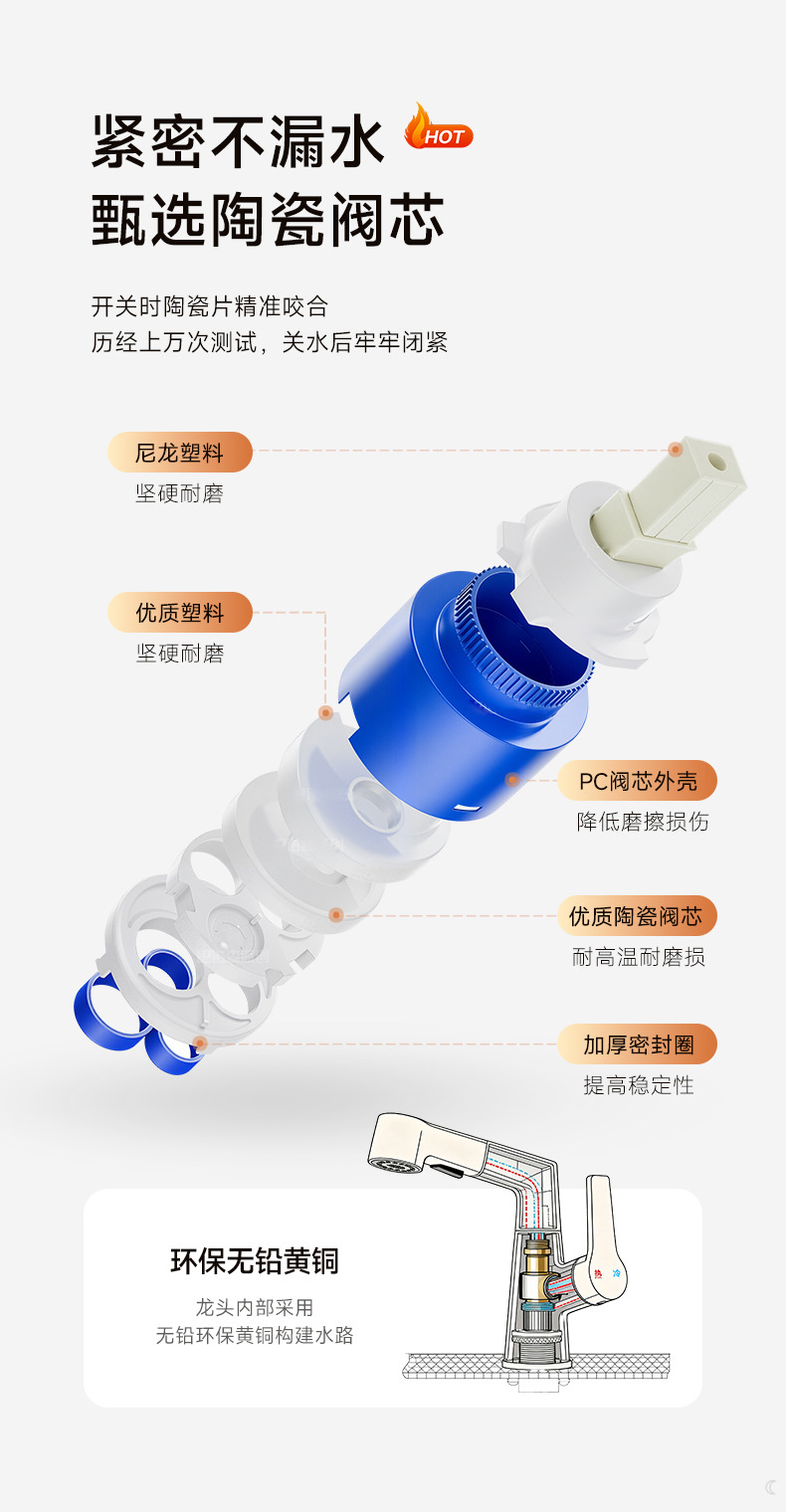 紧密不漏水 HOT
甄选陶瓷阀芯

开关时陶瓷片精准咬合
历经上万次测试，关水后牢牢闭紧

尼龙塑料
坚硬耐磨

优质塑料
坚硬耐磨

PC阀芯外壳
降低磨擦损伤

优质陶瓷阀芯
耐高温耐磨损

加厚密封圈
提高稳定性

环保无铅黄铜
龙头内部采用
无铅环保黄铜构建水路

热 冷