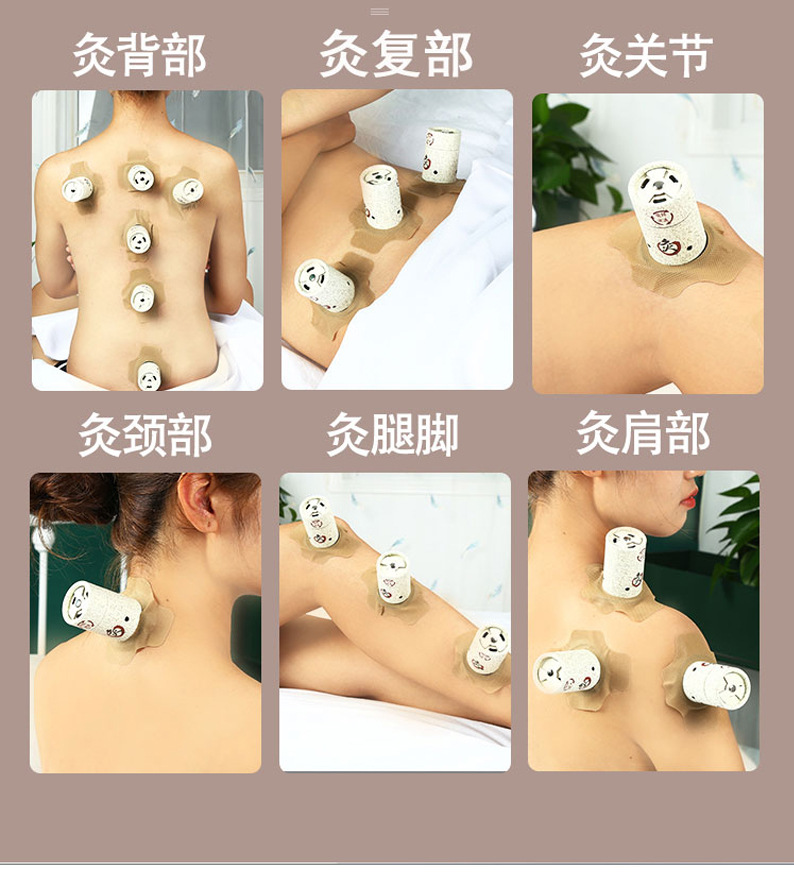 灸背部

灸复部

灸关节

灸颈部

灸腿脚

灸肩部