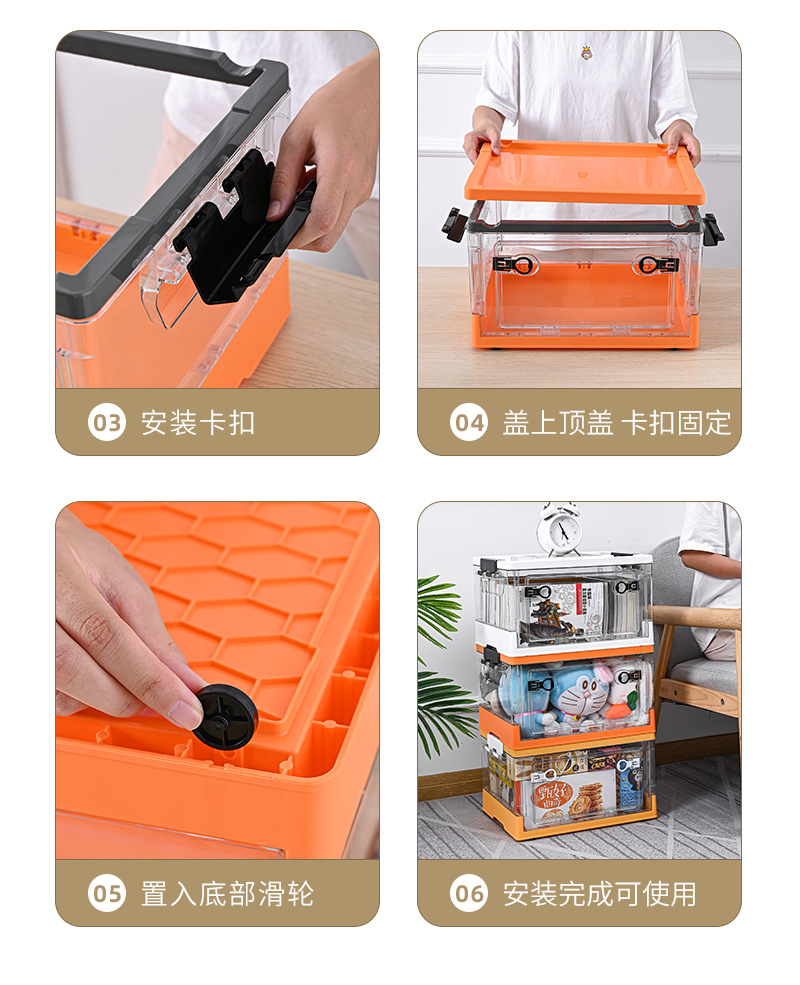 03 安装卡扣

04 盖上顶盖 卡扣固定

05 置入底部滑轮

06 安装完成可使用