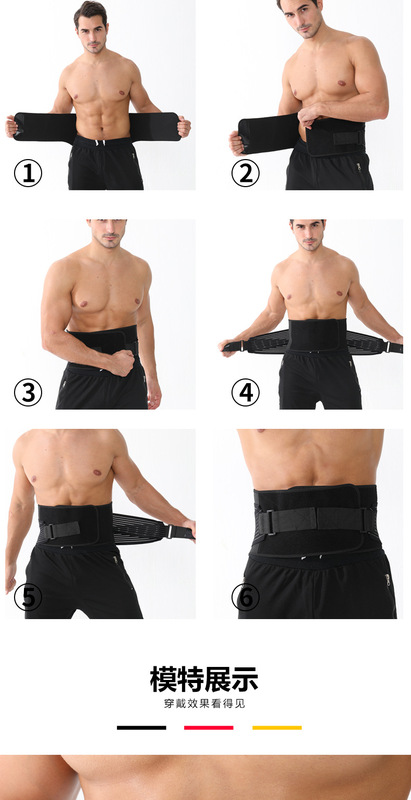 ①

②

③

④

⑤

⑥

模特展示

穿戴效果看得见