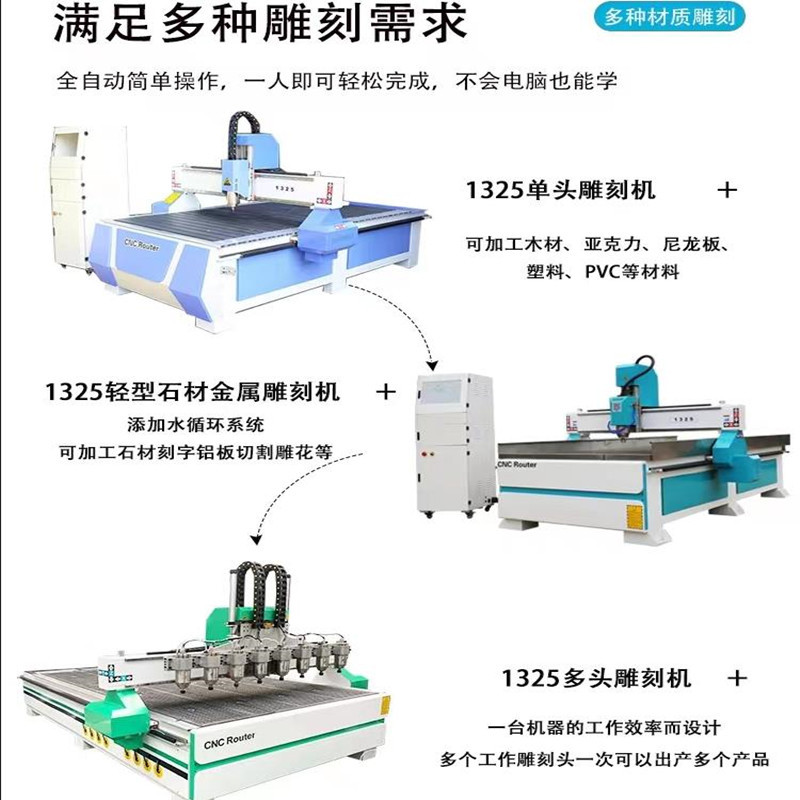 满足多种雕刻需求

多种材质雕刻

全自动简单操作，一人即可轻松完成，不会电脑也能学

1325

CNC Router

1325单头雕刻机 +

可加工木材、亚克力、尼龙板、塑料、PVC等材料

1325轻型石材金属雕刻机 +

添加水循环系统

可加工石材刻字铝板切割雕花等

1325

CNC Router

CNC Router

1325多头雕刻机 +

一台机器的工作效率而设计

多个工作雕刻头一次可以出产多个产品