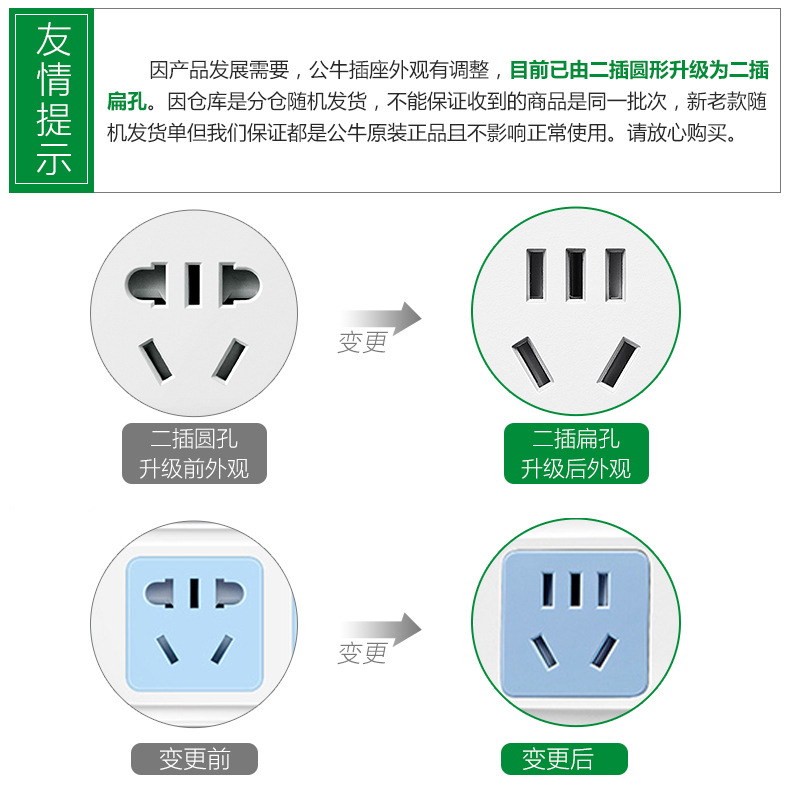 友情提示

因产品发展需要，公牛插座外观有调整，目前已由二插圆形升级为二插扁孔。因仓库是分仓随机发货，不能保证收到的商品是同一批次，新老款随机发货单但我们保证都是公牛原装正品且不影响正常使用。请放心购买。

变更

二插圆孔
升级前外观

二插扁孔
升级后外观

变更

变更前

变更后