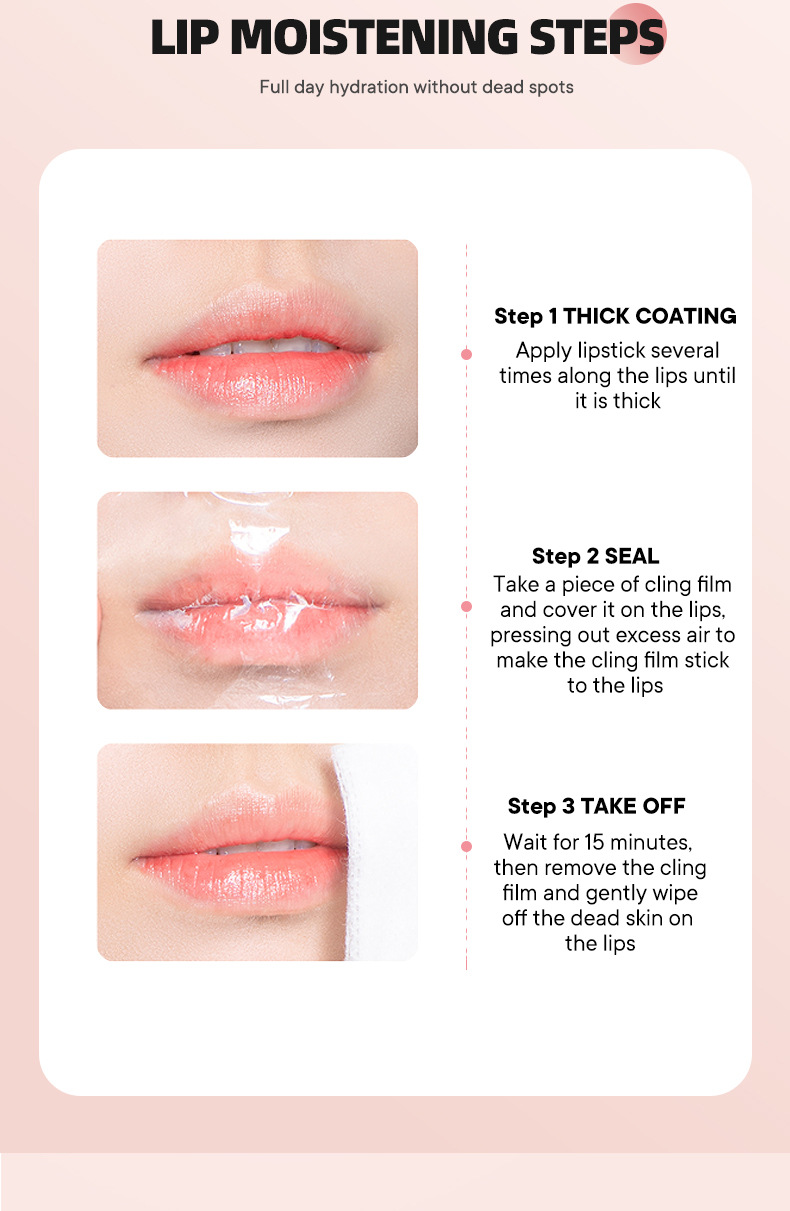 LIP MOISTENING STEPS

Full day hydration without dead spots

Step 1 THICK COATING
Apply lipstick several times along the lips until it is thick

Step 2 SEAL
Take a piece of cling film and cover it on the lips, pressing out excess air to make the cling film stick to the lips

Step 3 TAKE OFF
Wait for 15 minutes, then remove the cling film and gently wipe off the dead skin on the lips