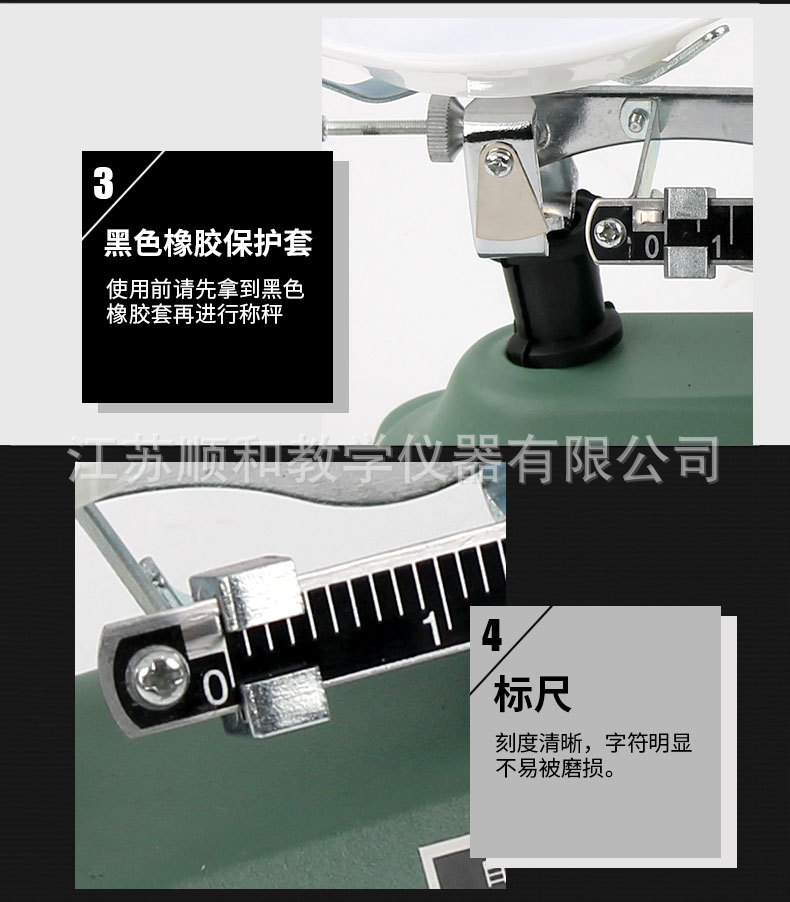 3
黑色橡胶保护套
使用前请先拿到黑色橡胶套再进行称秤

0 1

江苏顺和教学仪器有限公司

0 1

4
标尺
刻度清晰，字符明显不易被磨损。