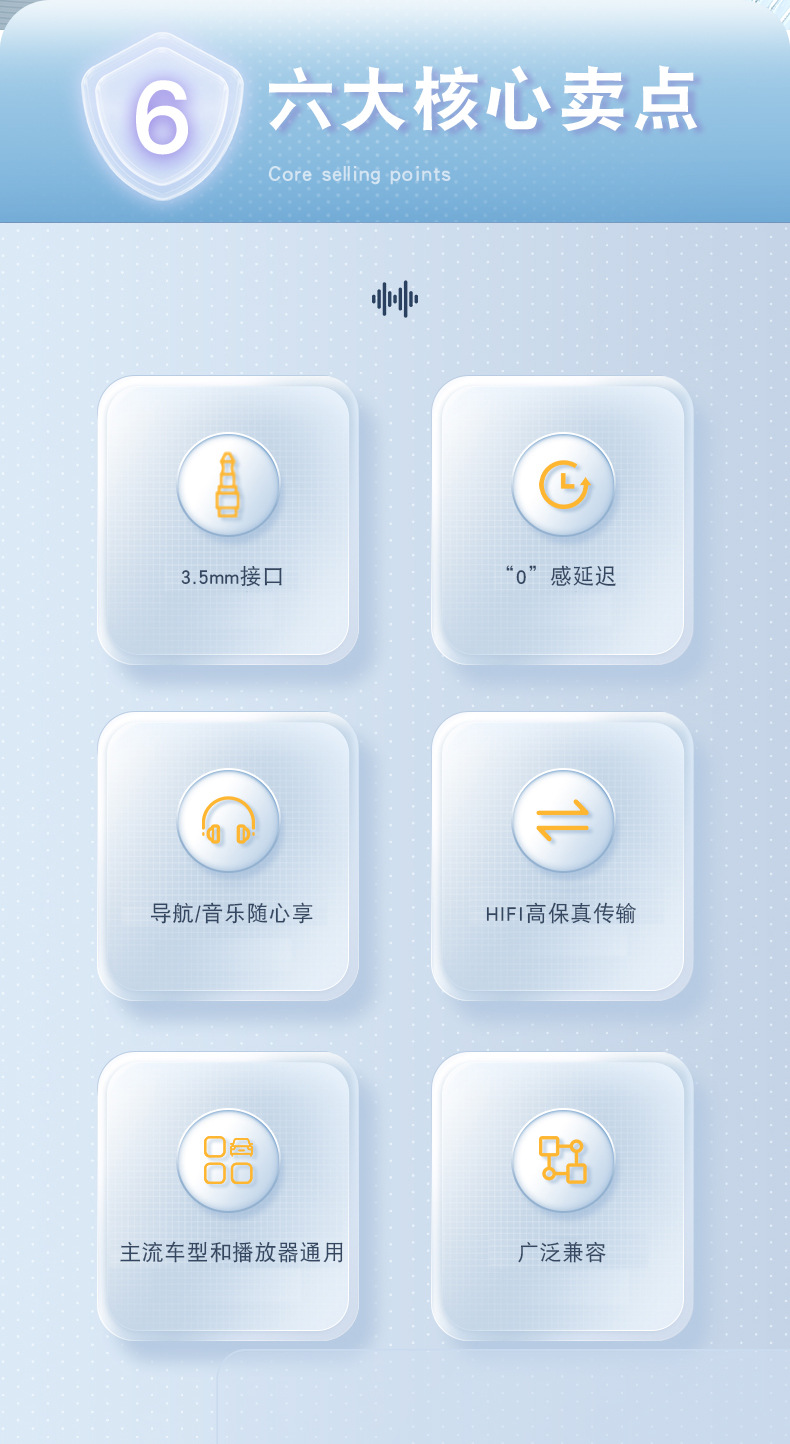 6

六大核心卖点

Core selling points

3.5mm接口

“0”感延迟

导航/音乐随心享

HIFI高保真传输

主流车型和播放器通用

广泛兼容