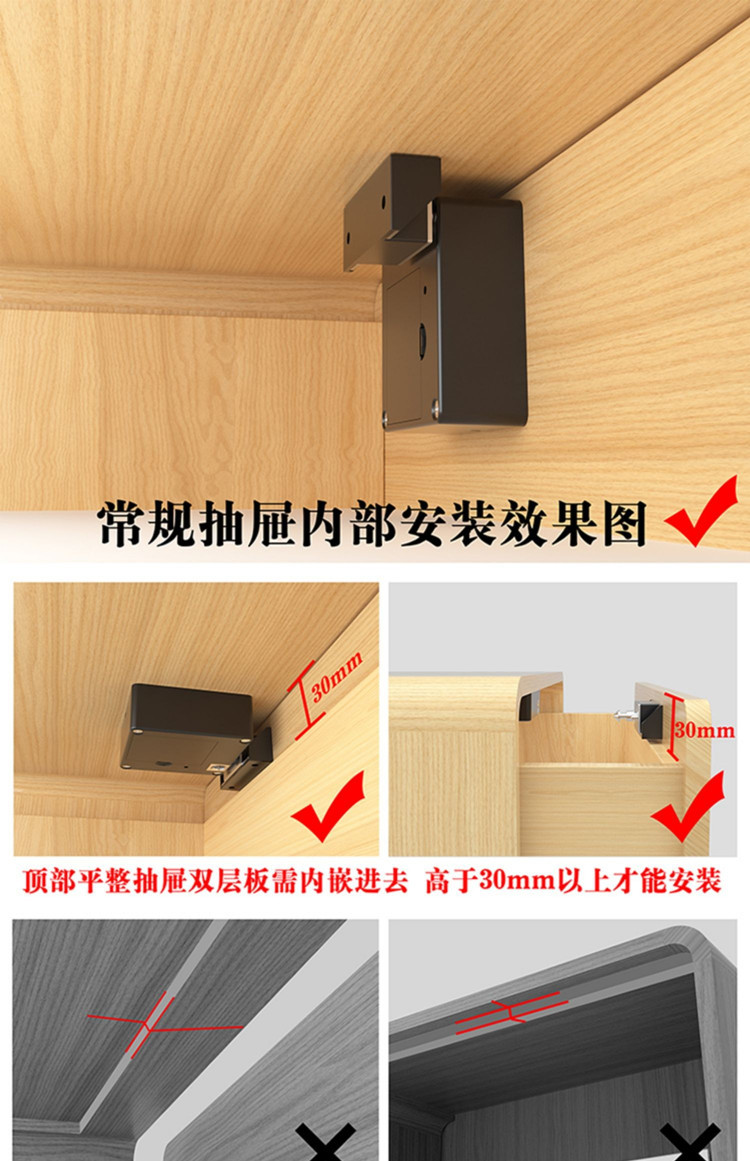 常规抽屉内部安装效果图

30mm

30mm

顶部平整抽屉双层板需内嵌进去 高于30mm以上才能安装