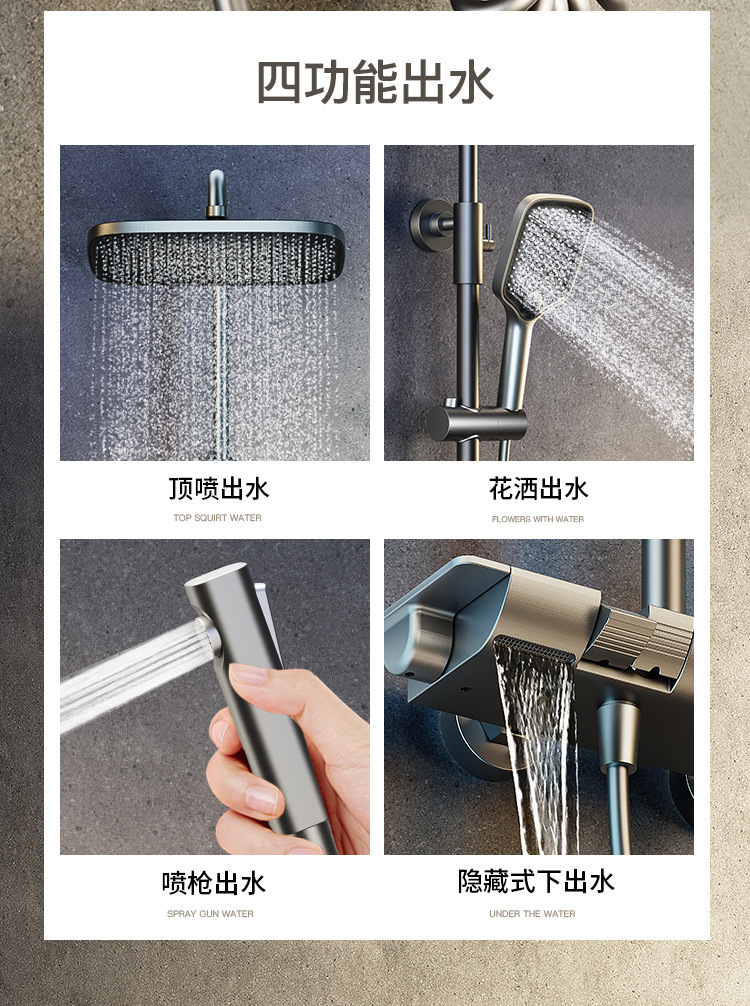 四功能出水

顶喷出水
TOP SQUIRT WATER

花洒出水
FLOWERS WITH WATER

喷枪出水
SPRAY GUN WATER

隐藏式下出水
UNDER THE WATER