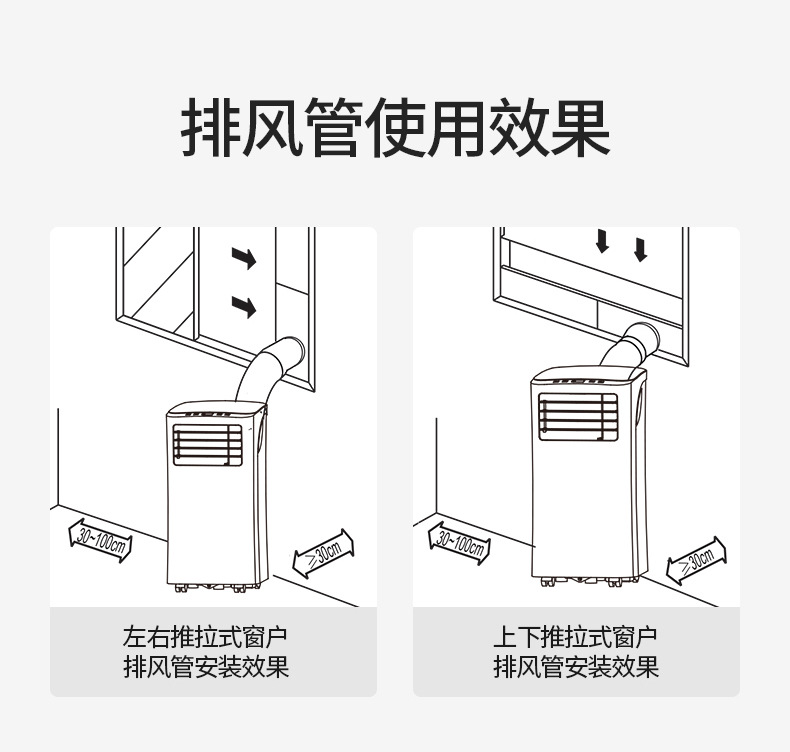 排风管使用效果

30~100cm

≥30cm

左右推拉式窗户
排风管安装效果

30~100cm

≥30cm

上下推拉式窗户
排风管安装效果