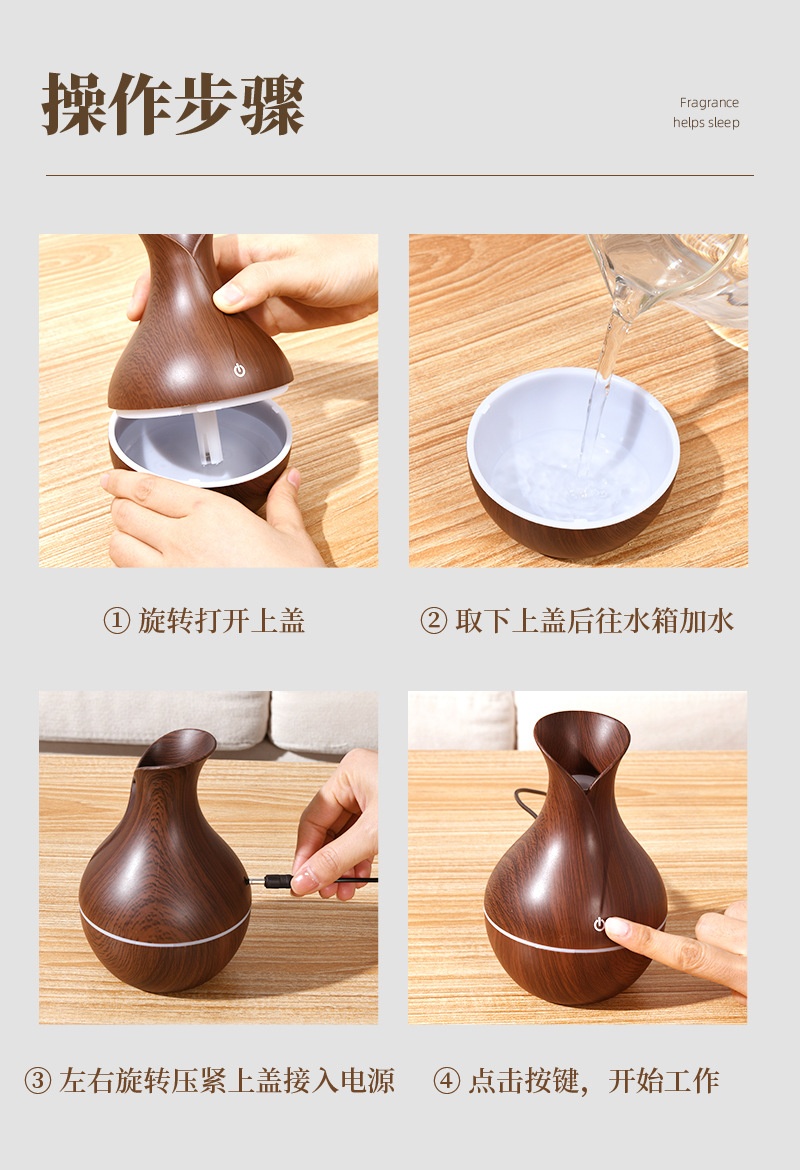 操作步骤

Fragrance helps sleep

① 旋转打开上盖

② 取下上盖后往水箱加水

③ 左右旋转压紧上盖接入电源

④ 点击按键，开始工作