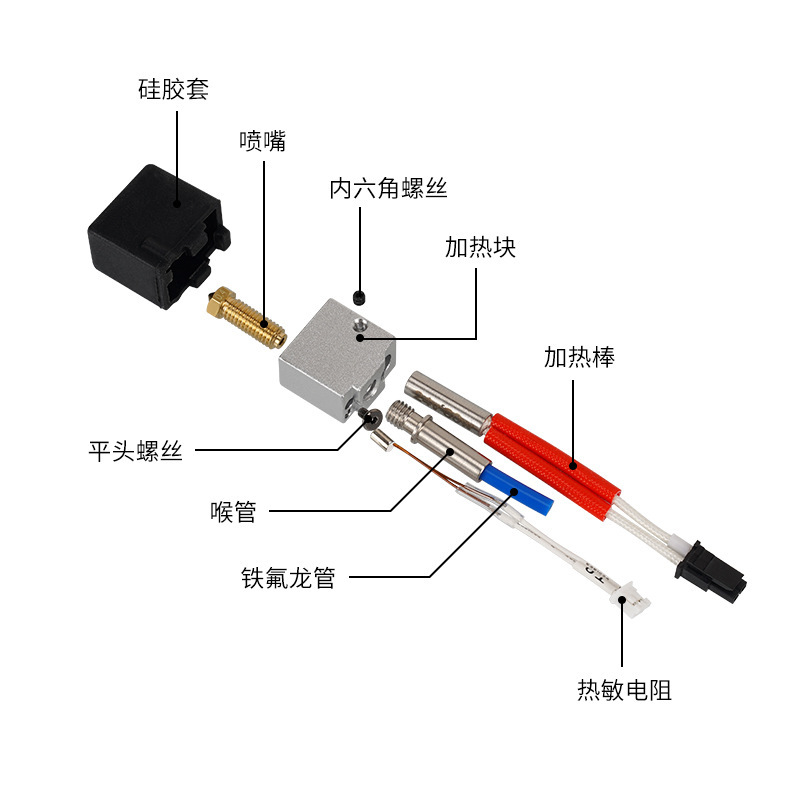 硅胶套

喷嘴

内六角螺丝

加热块

加热棒

平头螺丝

喉管

铁氟龙管

热敏电阻