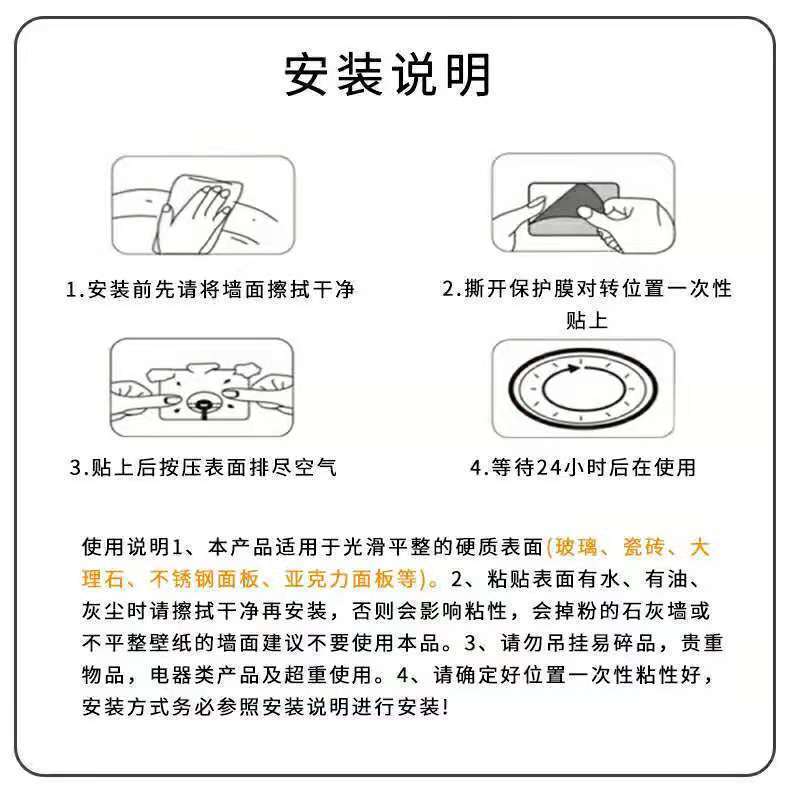 安装说明

1.安装前先请将墙面擦拭干净

2.撕开保护膜对转位置一次性贴上

3.贴上后按压表面排尽空气

4.等待24小时后在使用

使用说明1、本产品适用于光滑平整的硬质表面(玻璃、瓷砖、大理石、不锈钢面板、亚克力面板等)。2、粘贴表面有水、有油、灰尘时请擦拭干净再安装，否则会影响粘性，会掉粉的石灰墙或不平整壁纸的墙面建议不要使用本品。3、请勿吊挂易碎品，贵重物品，电器类产品及超重使用。4、请确定好位置一次性粘性好，安装方式务必参照安装说明进行安装!