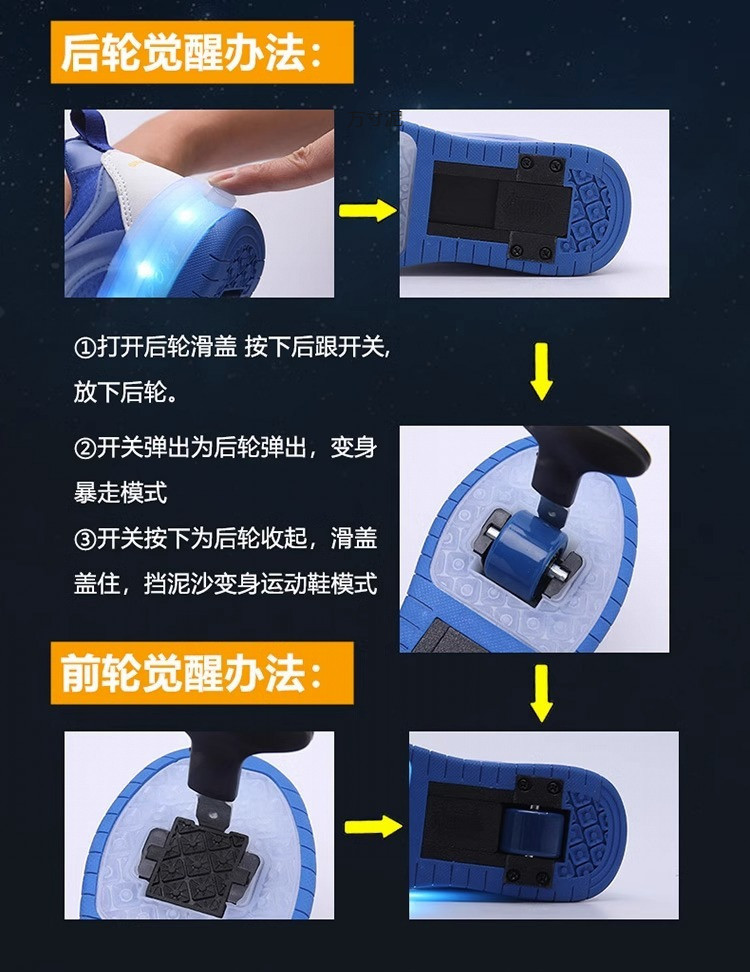 后轮觉醒办法：

①打开后轮滑盖 按下后跟开关，放下后轮。

②开关弹出为后轮弹出，变身暴走模式

③开关按下为后轮收起，滑盖盖住，挡泥沙变身运动鞋模式

前轮觉醒办法：