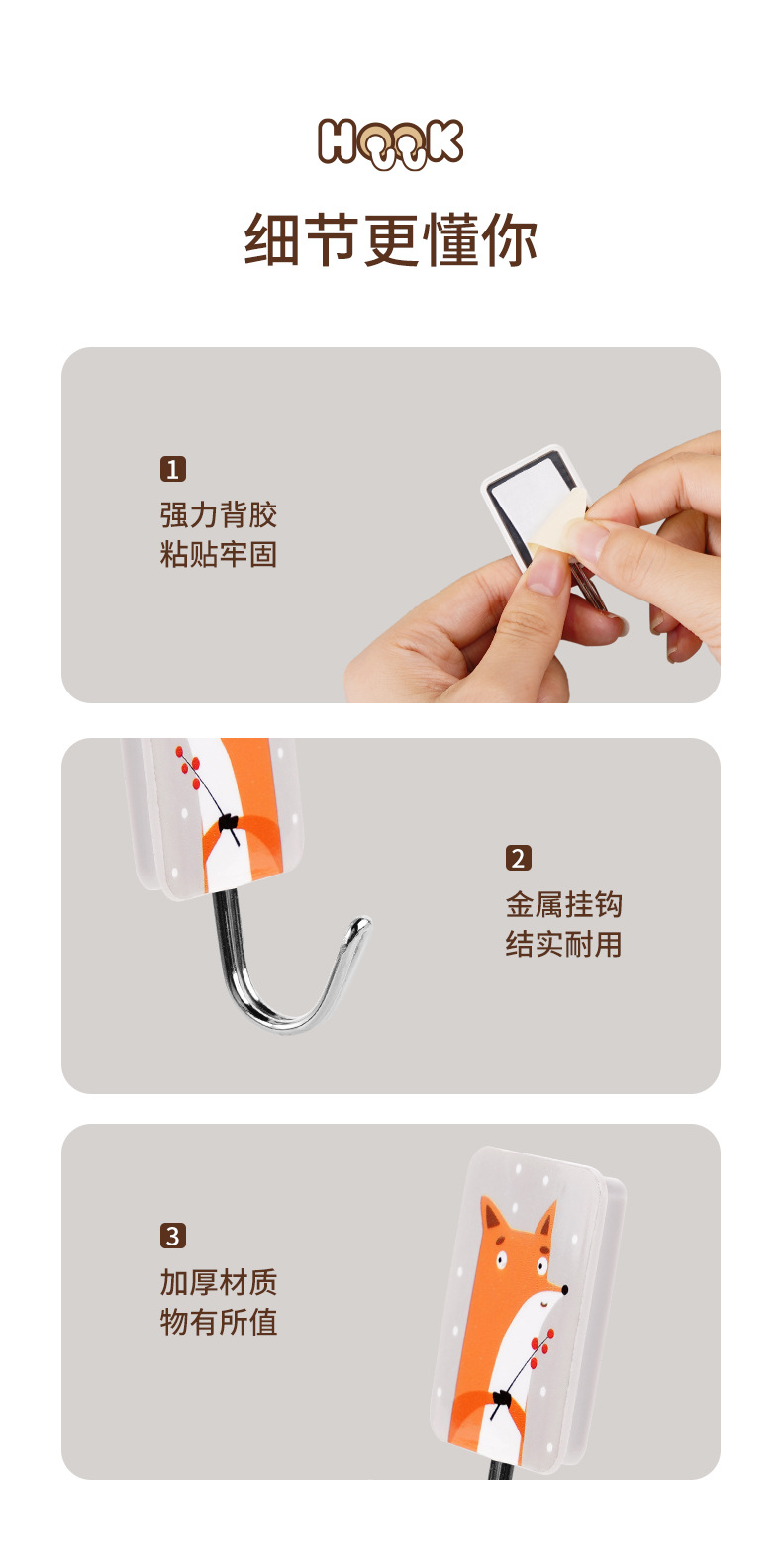 HOOK

细节更懂你

1
强力背胶
粘贴牢固

2
金属挂钩
结实耐用

3
加厚材质
物有所值