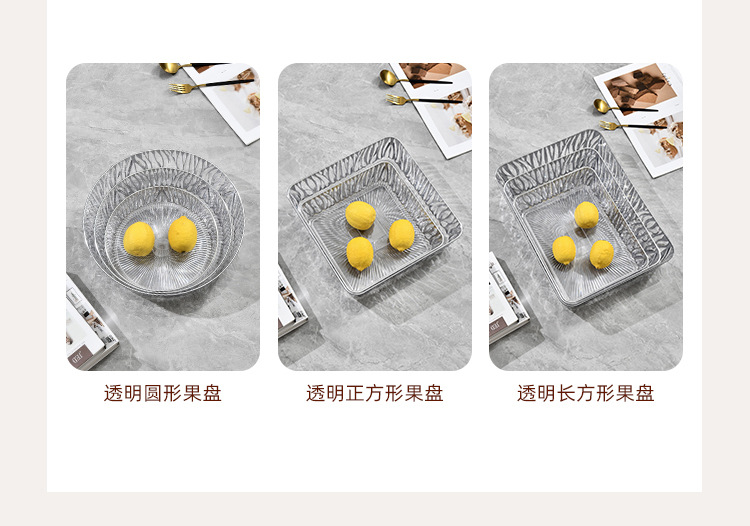 透明圆形果盘

透明正方形果盘

透明长方形果盘