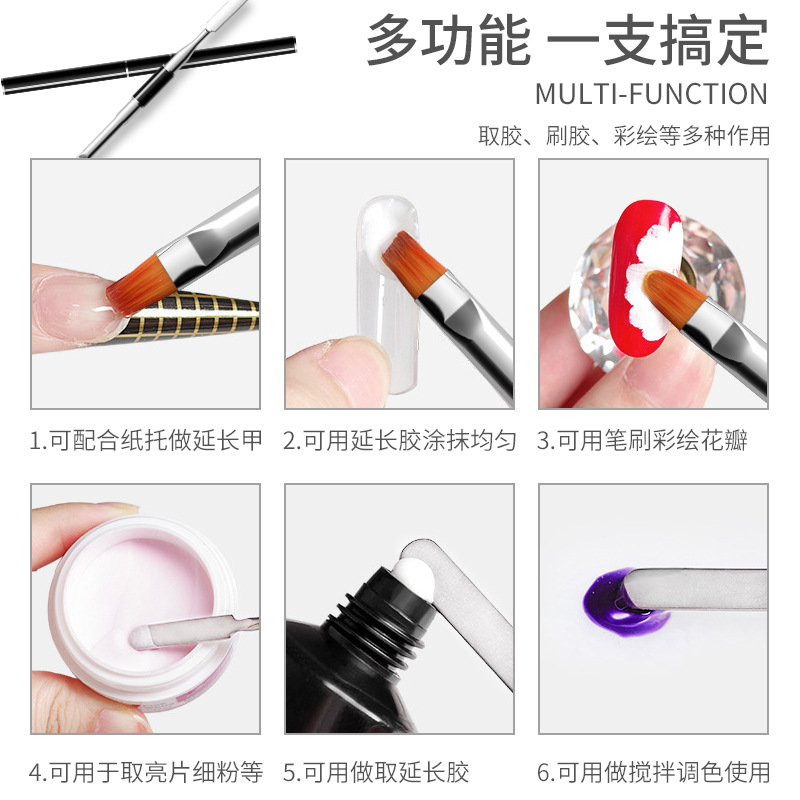 多功能 一支搞定
MULTI-FUNCTION
取胶、刷胶、彩绘等多种作用

1.可配合纸托做延长甲

2.可用延长胶涂抹均匀

3.可用笔刷彩绘花瓣

4.可用于取亮片细粉等

5.可用做取延长胶

6.可用做搅拌调色使用