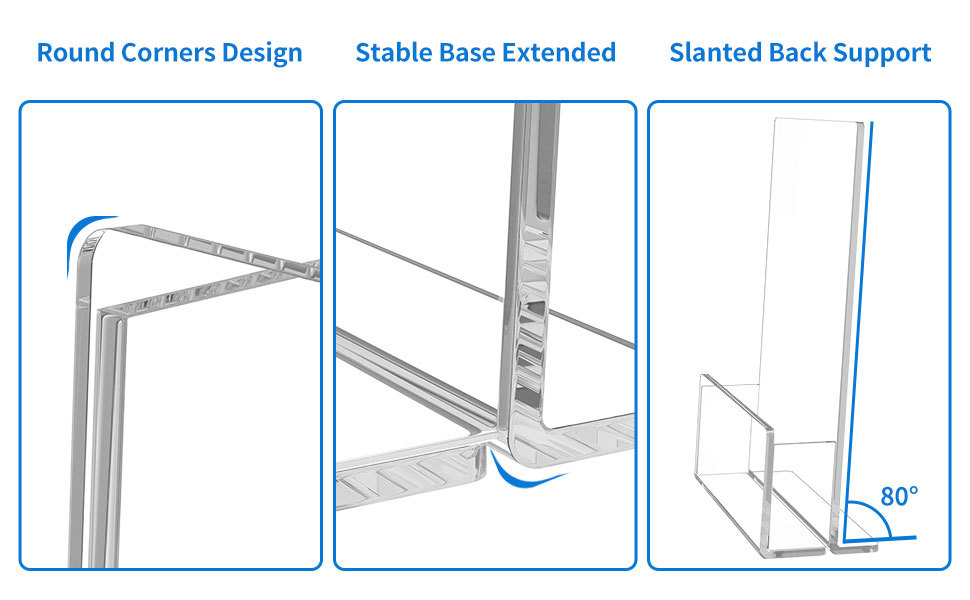 Round Corners Design

Stable Base Extended

Slanted Back Support

80°