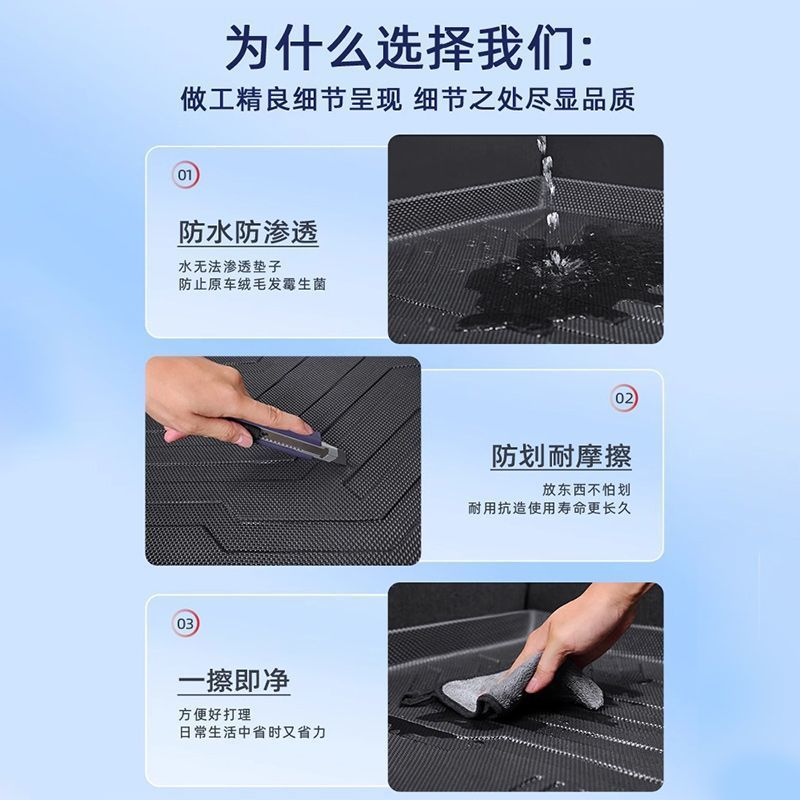 为什么选择我们:
做工精良细节呈现 细节之处尽显品质

01

防水防渗透

水无法渗透垫子
防止原车绒毛发霉生菌

02

防划耐摩擦

放东西不怕划
耐用抗造使用寿命更长久

03

一擦即净

方便好打理
日常生活中省时又省力