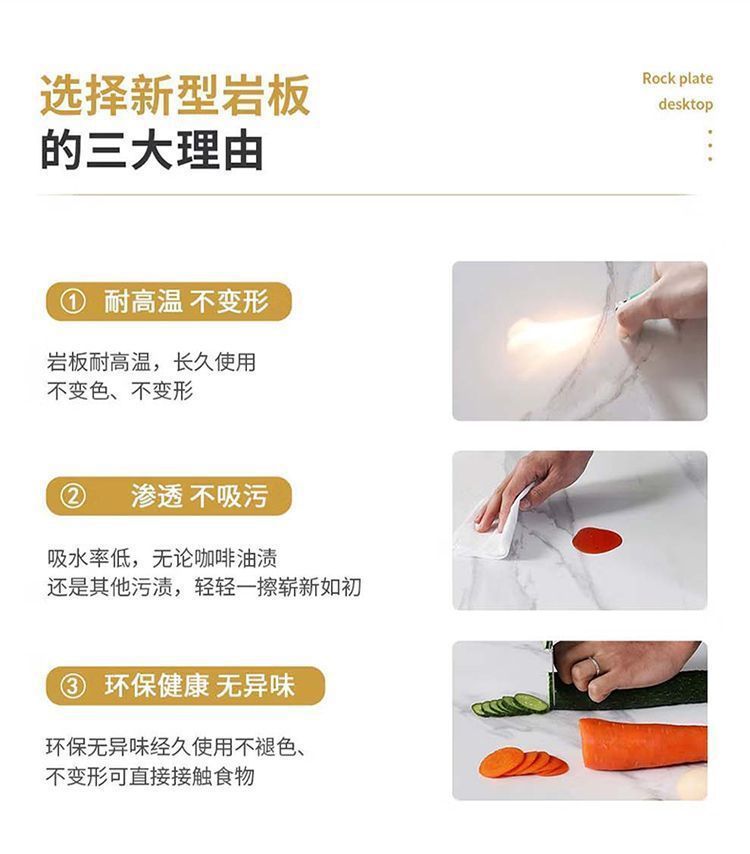 选择新型岩板
的三大理由

Rock plate
desktop

① 耐高温 不变形

岩板耐高温，长久使用
不变色、不变形

② 渗透 不吸污

吸水率低，无论咖啡油渍
还是其他污渍，轻轻一擦崭新如初

③ 环保健康 无异味

环保无异味经久使用不褪色、
不变形可直接接触食物