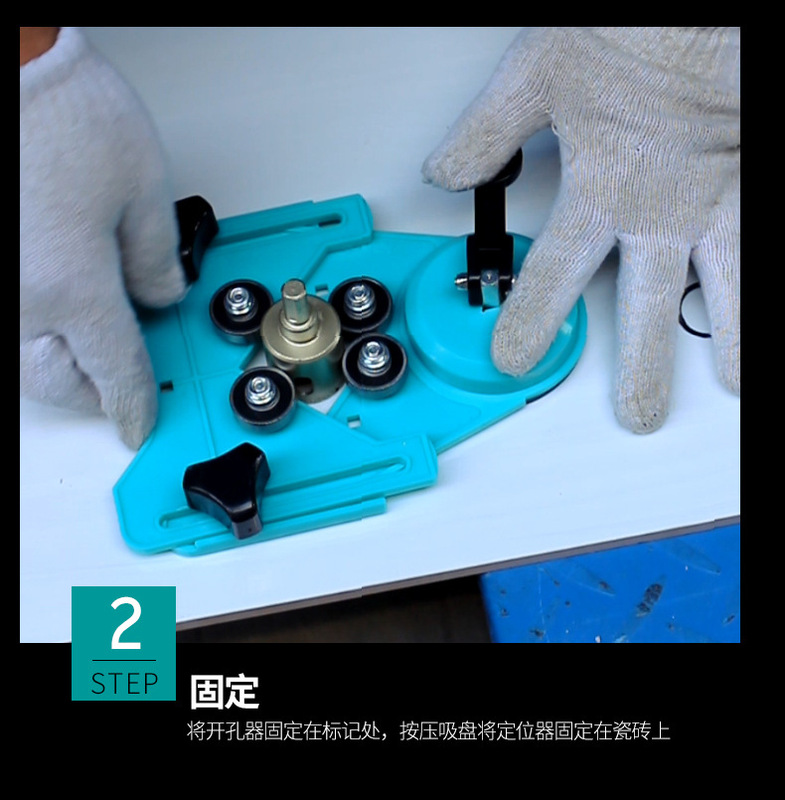 2
STEP

固定

将开孔器固定在标记处，按压吸盘将定位器固定在瓷砖上