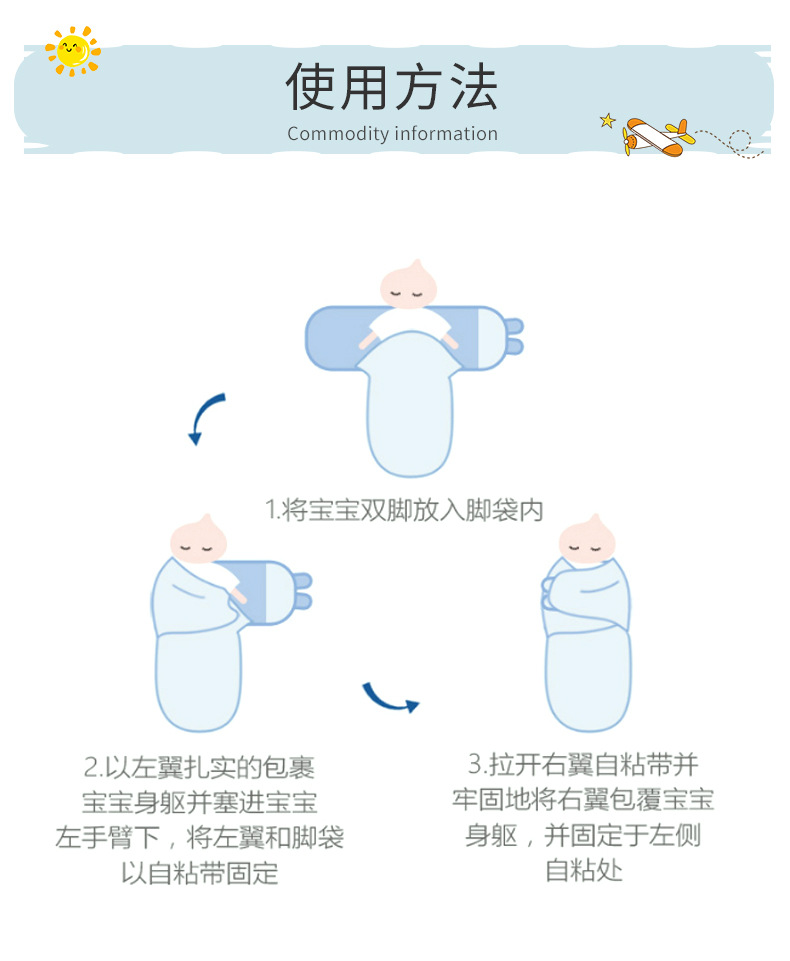 使用方法
Commodity information

1.将宝宝双脚放入脚袋内

2.以左翼扎实的包裹宝宝身躯并塞进宝宝左手臂下，将左翼和脚袋以自粘带固定

3.拉开右翼自粘带并牢固地将右翼包覆宝宝身躯，并固定于左侧自粘处