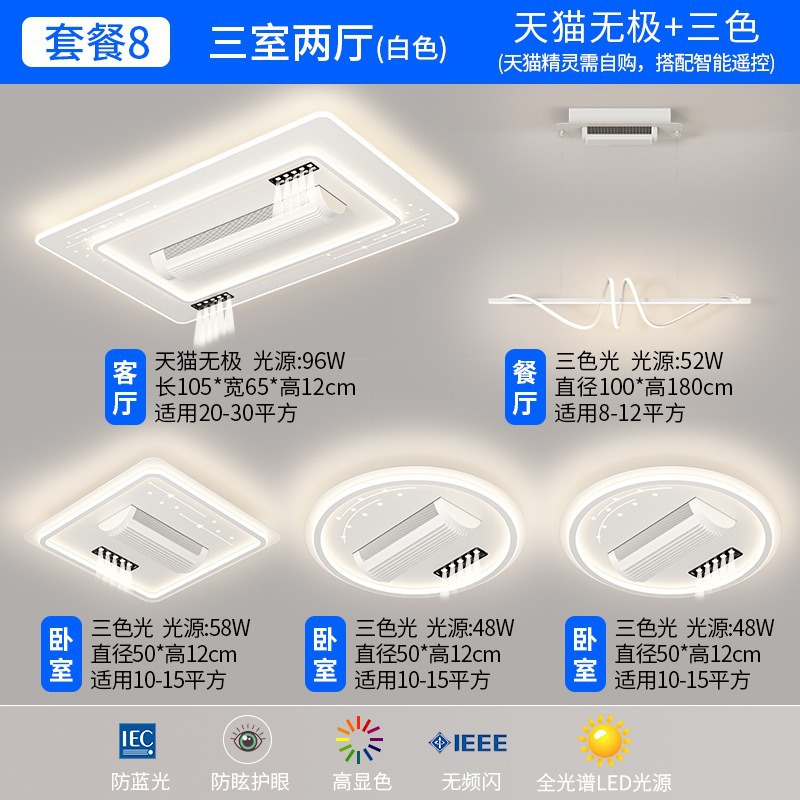 套餐8 三室两厅(白色) 天猫无极+三色
(天猫精灵需自购，搭配智能遥控)

客厅 天猫无极 光源:96W
长105*宽65*高12cm
适用20-30平方

餐厅 三色光 光源:52W
直径100*高180cm
适用8-12平方

卧室 三色光 光源:58W
直径50*高12cm
适用10-15平方

卧室 三色光 光源:48W
直径50*高12cm
适用10-15平方

卧室 三色光 光源:48W
直径50*高12cm
适用10-15平方

IEC
防蓝光

防眩护眼

高显色

IEEE
无频闪

全光谱LED光源