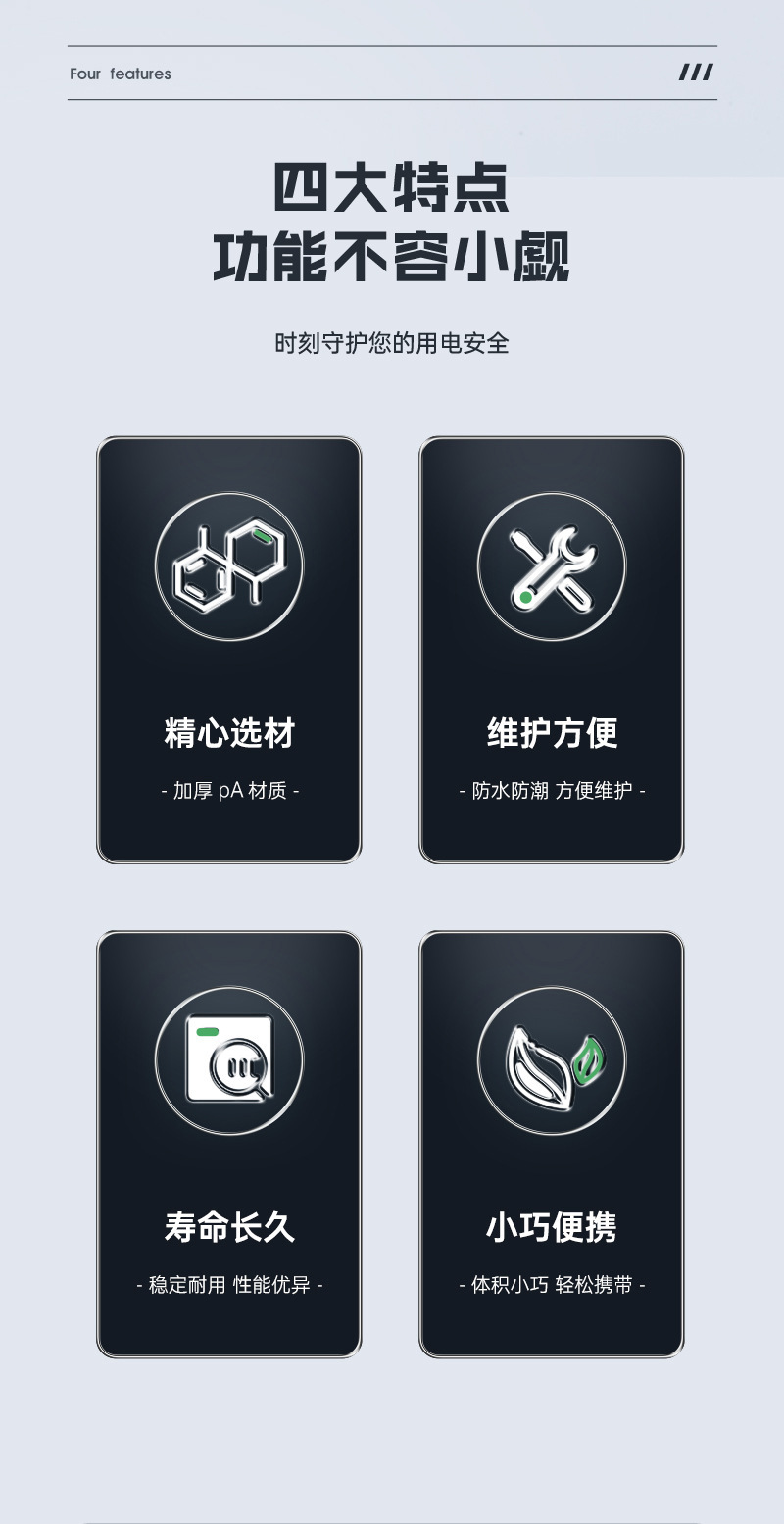 Four features

///

四大特点
功能不容小觑

时刻守护您的用电安全

精心选材

- 加厚pA材质 -

维护方便

- 防水防潮 方便维护 -

寿命长久

- 稳定耐用 性能优异 -

小巧便携

- 体积小巧 轻松携带 -