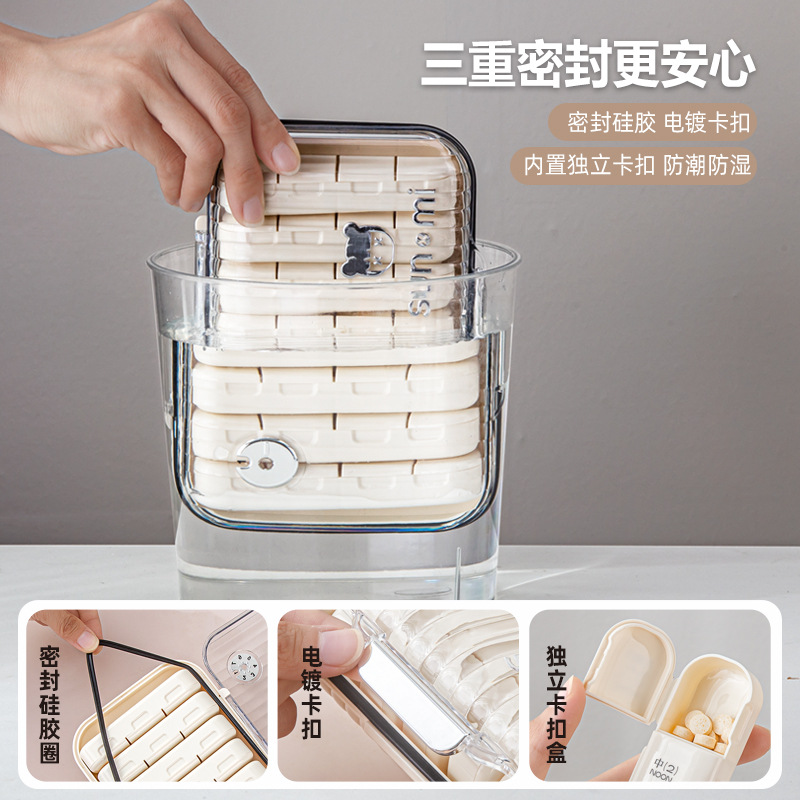 三重密封更安心

密封硅胶 电镀卡扣

内置独立卡扣 防潮防湿

sunomi

密封硅胶圈

电镀卡扣

独立卡扣盒

中(2)
NOON