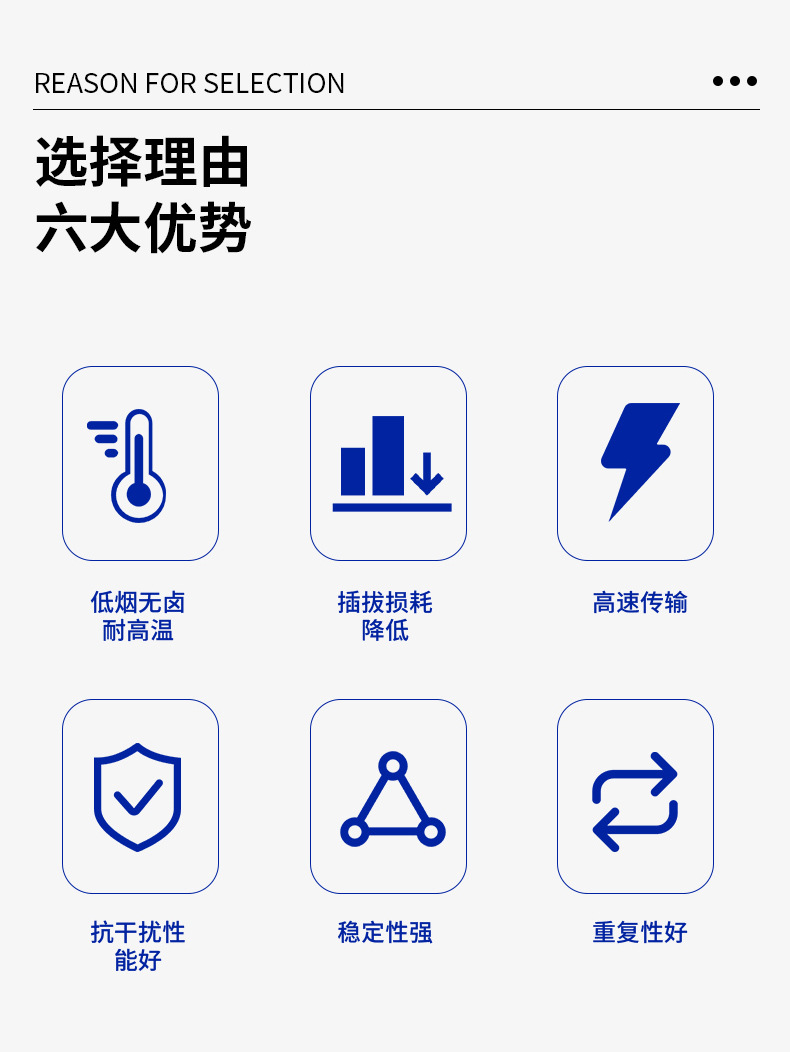 REASON FOR SELECTION

选择理由
六大优势

低烟无卤
耐高温

插拔损耗
降低

高速传输

抗干扰性
能好

稳定性强

重复性好