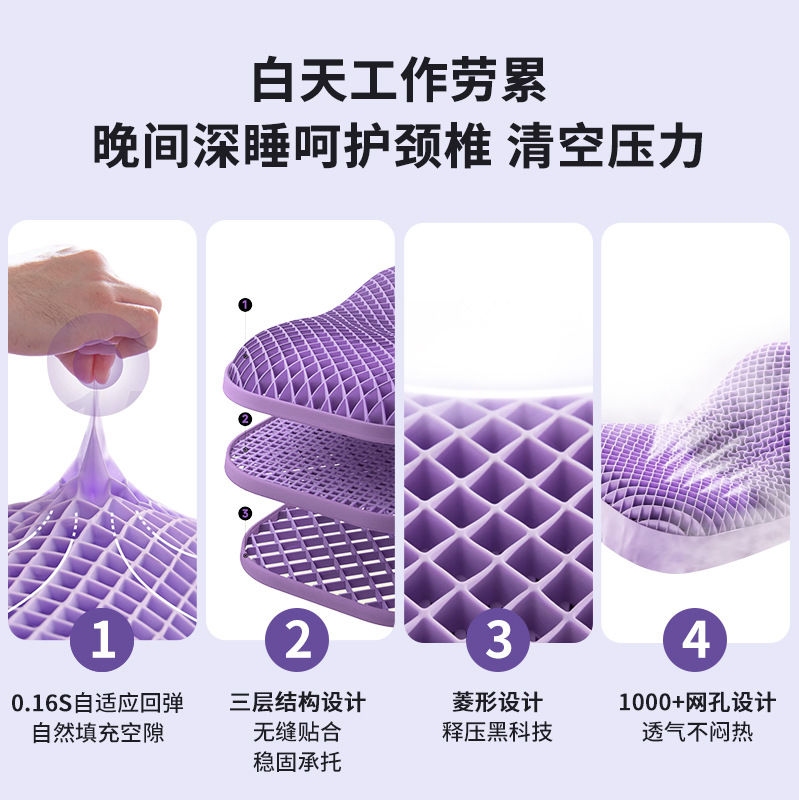 白天工作劳累
晚间深睡呵护颈椎 清空压力

1
2
3

1
0.16S自适应回弹
自然填充空隙

2
三层结构设计
无缝贴合
稳固承托

3
菱形设计
释压黑科技

4
1000+网孔设计
透气不闷热