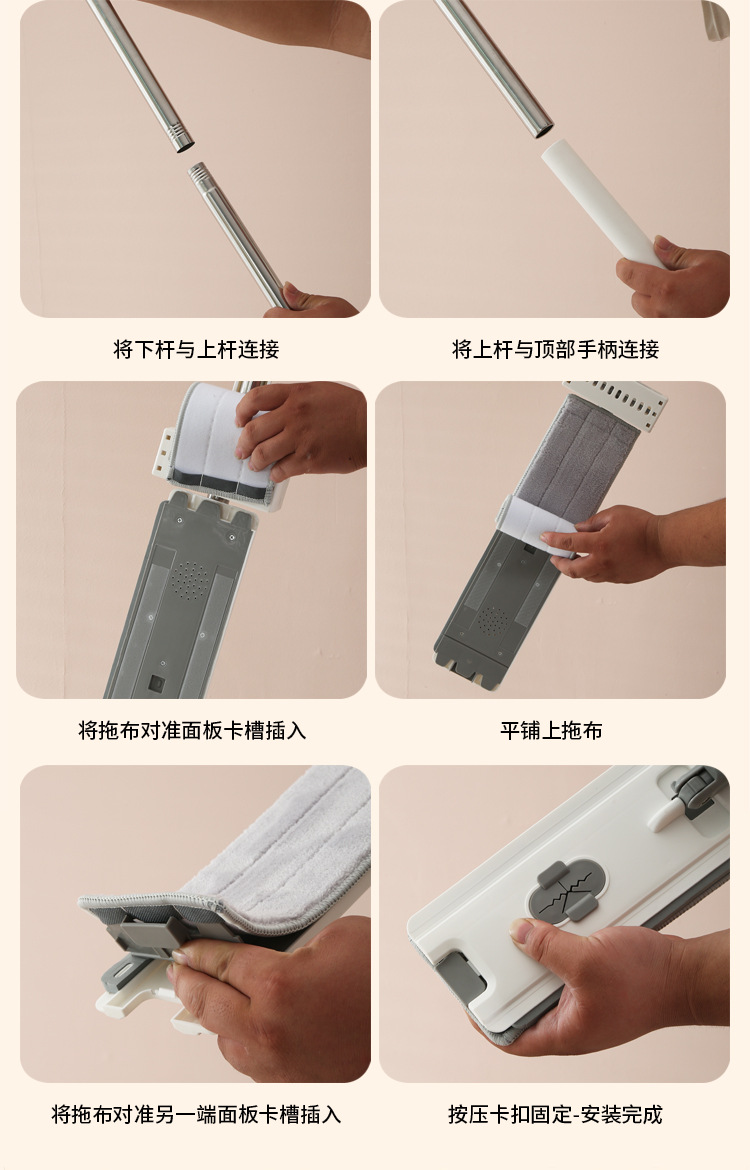 将下杆与上杆连接

将上杆与顶部手柄连接

将拖布对准面板卡槽插入

平铺上拖布

将拖布对准另一端面板卡槽插入

按压卡扣固定-安装完成