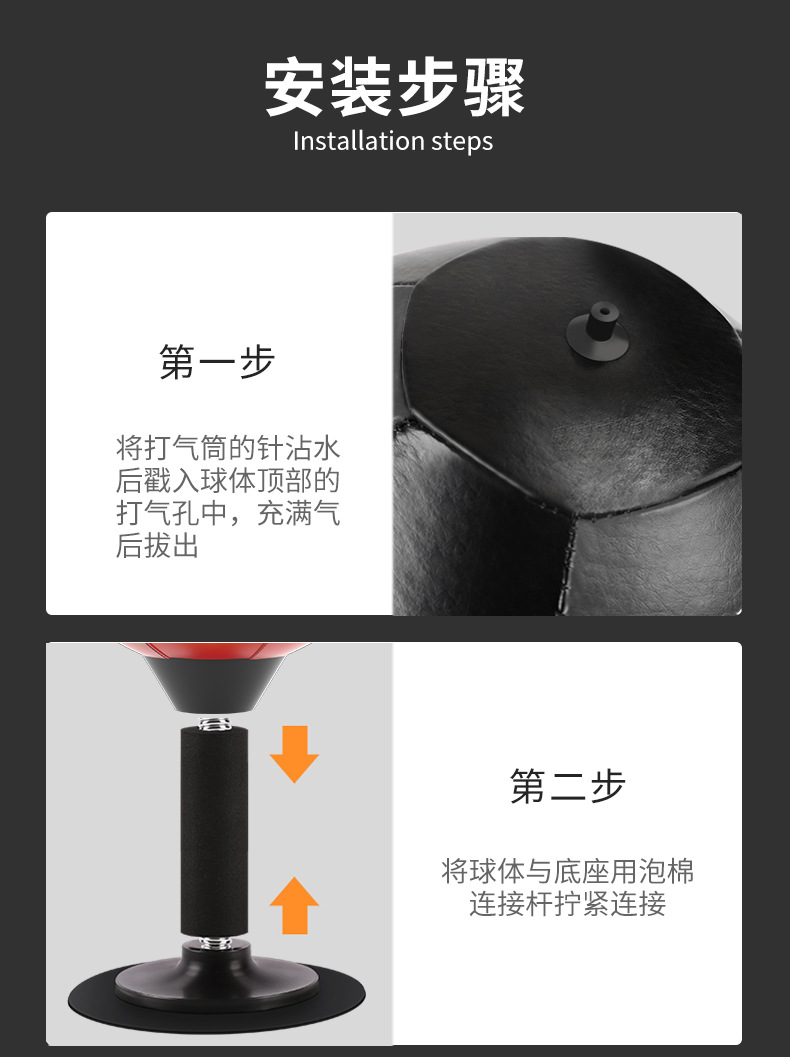 安装步骤
Installation steps

第一步

将打气筒的针沾水后戳入球体顶部的打气孔中，充满气后拔出

第二步

将球体与底座用泡棉连接杆拧紧连接