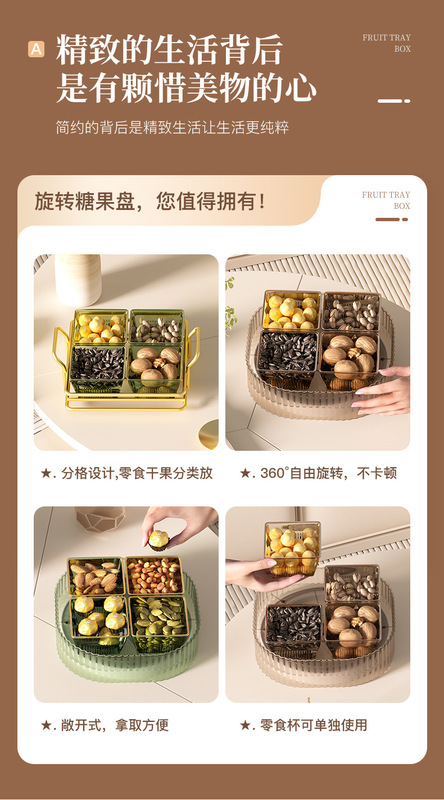 A 精致的生活背后
是有颗惜美物的心

FRUIT TRAY
BOX

简约的背后是精致生活让生活更纯粹

旋转糖果盘，您值得拥有！

FRUIT TRAY
BOX

★. 分格设计,零食干果分类放

★. 360°自由旋转，不卡顿

★. 敞开式，拿取方便

★. 零食杯可单独使用