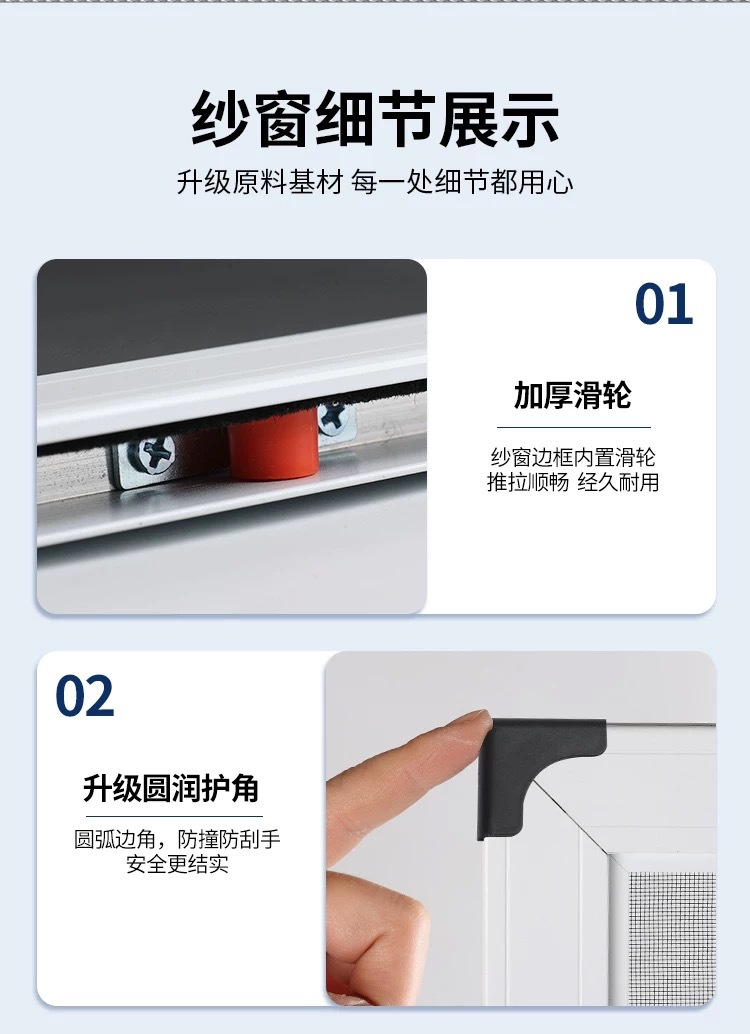 纱窗细节展示

升级原料基材 每一处细节都用心

01

加厚滑轮

纱窗边框内置滑轮
推拉顺畅 经久耐用

02

升级圆润护角

圆弧边角，防撞防刮手
安全更结实