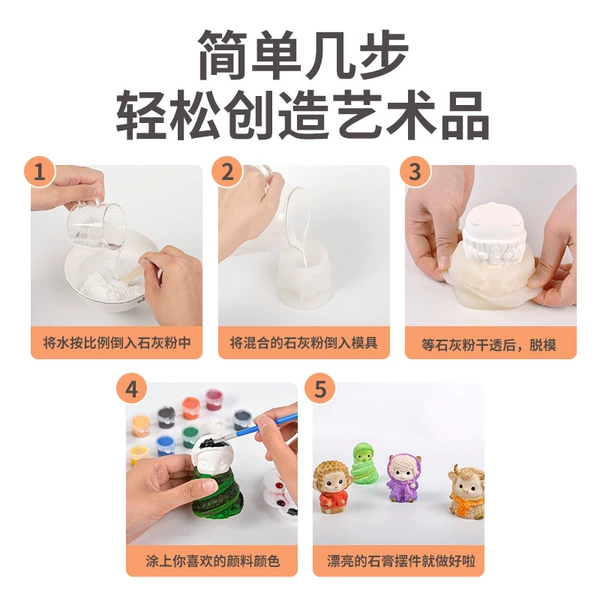 简单几步
轻松创造艺术品

1
将水按比例倒入石灰粉中

2
将混合的石灰粉倒入模具

3
等石灰粉干透后，脱模

4
涂上你喜欢的颜料颜色

5
漂亮的石膏摆件就做好啦