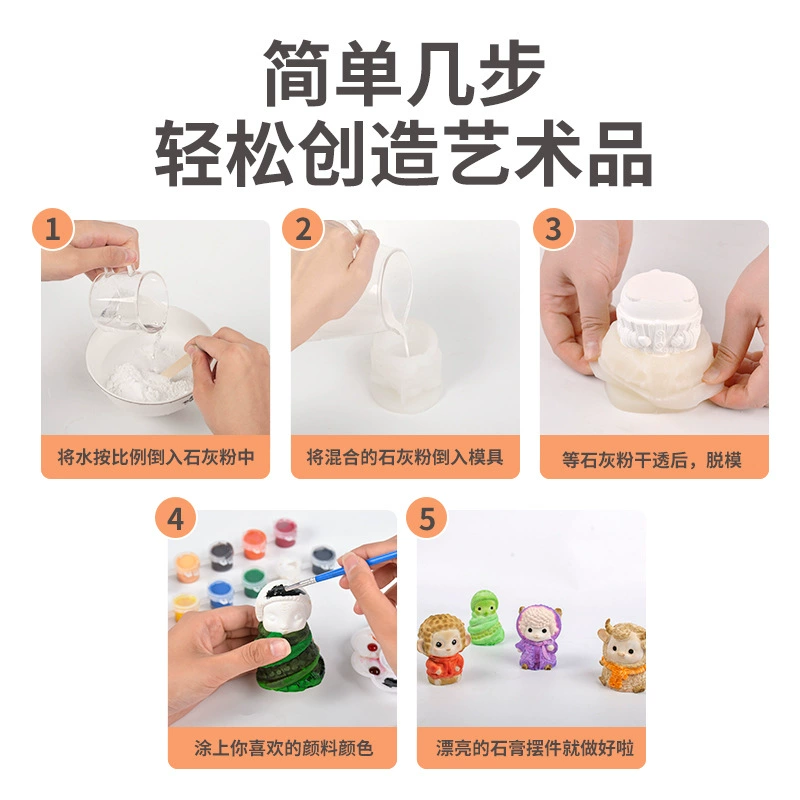 简单几步
轻松创造艺术品

1
将水按比例倒入石灰粉中

2
将混合的石灰粉倒入模具

3
等石灰粉干透后，脱模

4
涂上你喜欢的颜料颜色

5
漂亮的石膏摆件就做好啦