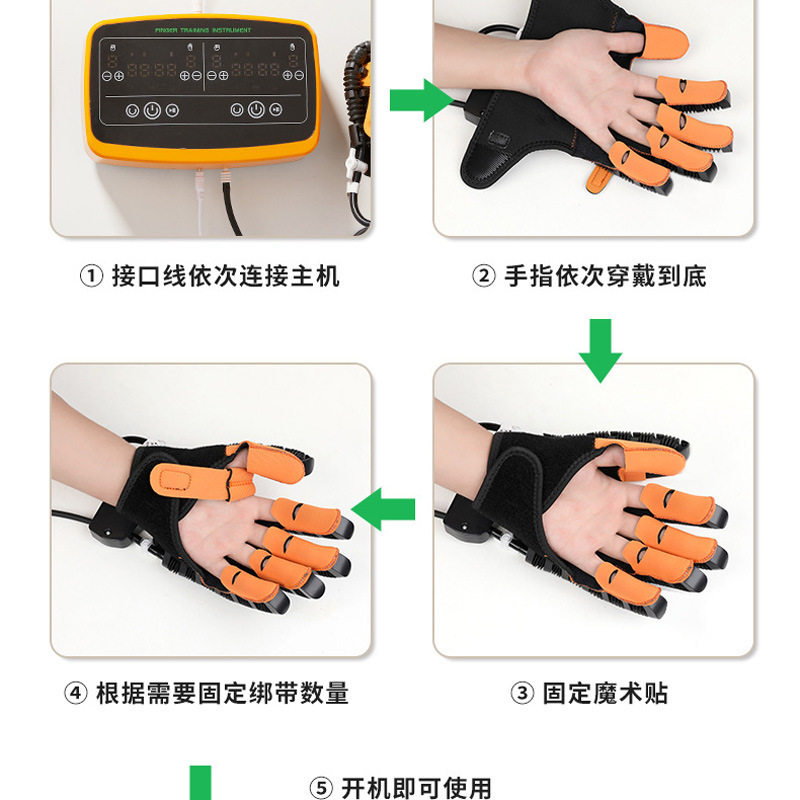 FINGER TRAINING INSTRUMENT

① 接口线依次连接主机

② 手指依次穿戴到底

④ 根据需要固定绑带数量

③ 固定魔术贴

⑤ 开机即可使用