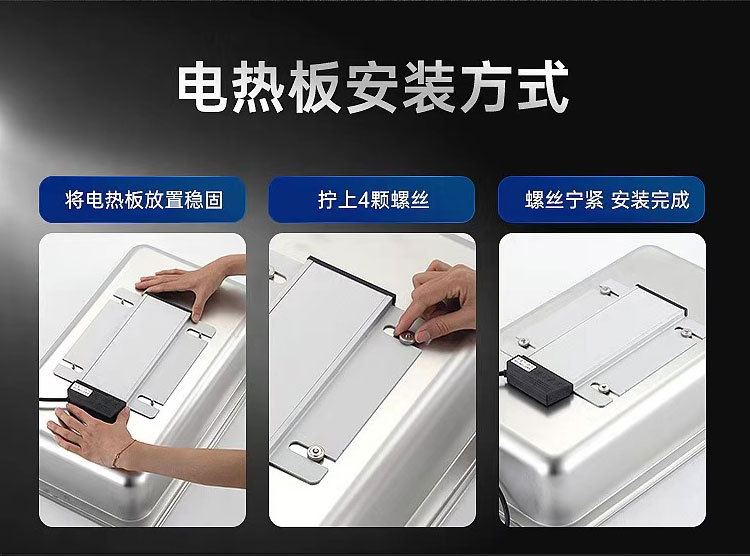 电热板安装方式

将电热板放置稳固

拧上4颗螺丝

螺丝宁紧 安装完成