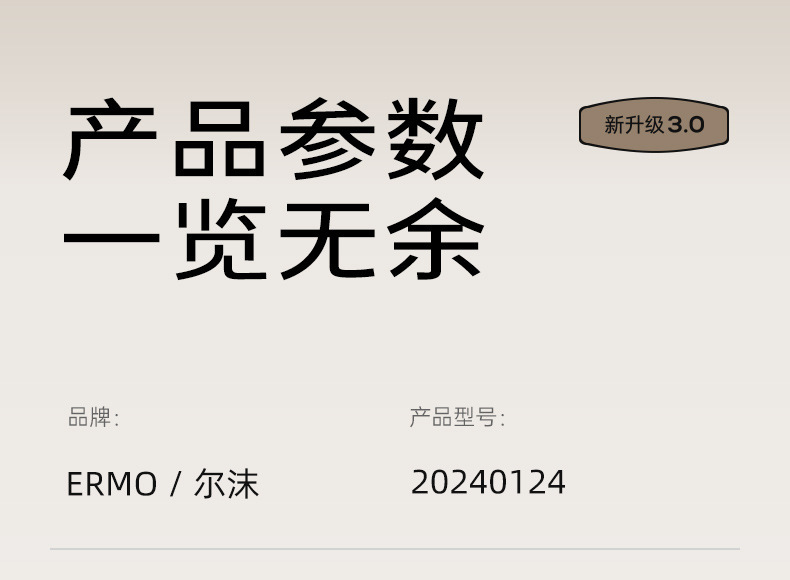 产品参数
一览无余

新升级3.0

品牌:

ERMO / 尔沫

产品型号:

20240124