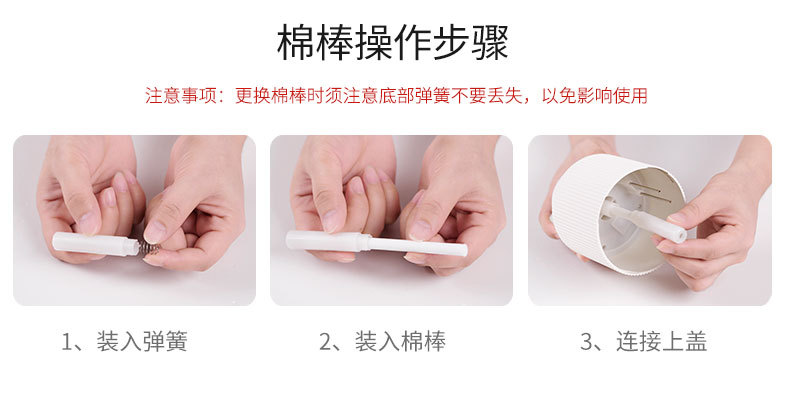 棉棒操作步骤

注意事项：更换棉棒时须注意底部弹簧不要丢失，以免影响使用

1、装入弹簧

2、装入棉棒

3、连接上盖