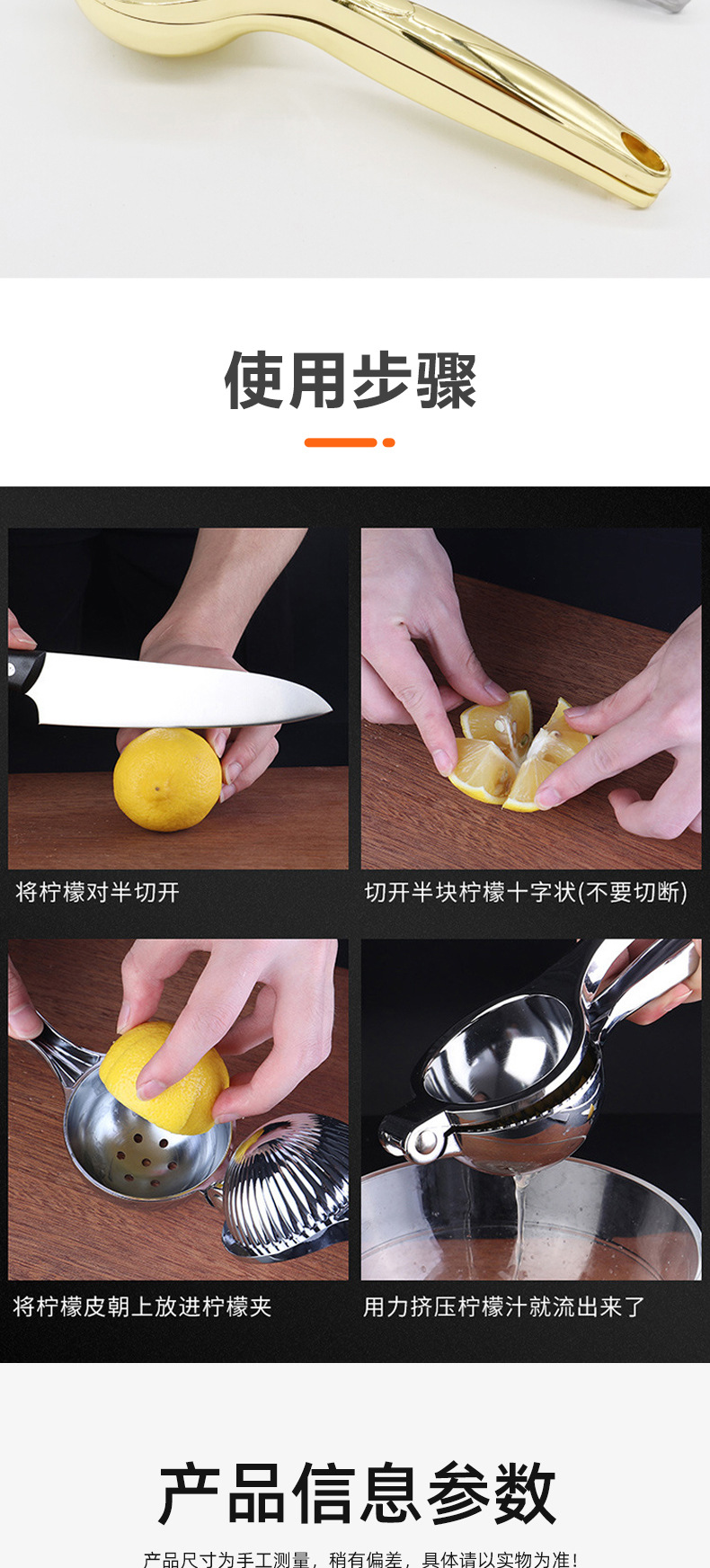 使用步骤

将柠檬对半切开

切开半块柠檬十字状(不要切断)

将柠檬皮朝上放进柠檬夹

用力挤压柠檬汁就流出来了

产品信息参数

产品尺寸为手工测量，稍有偏差，具体请以实物为准！