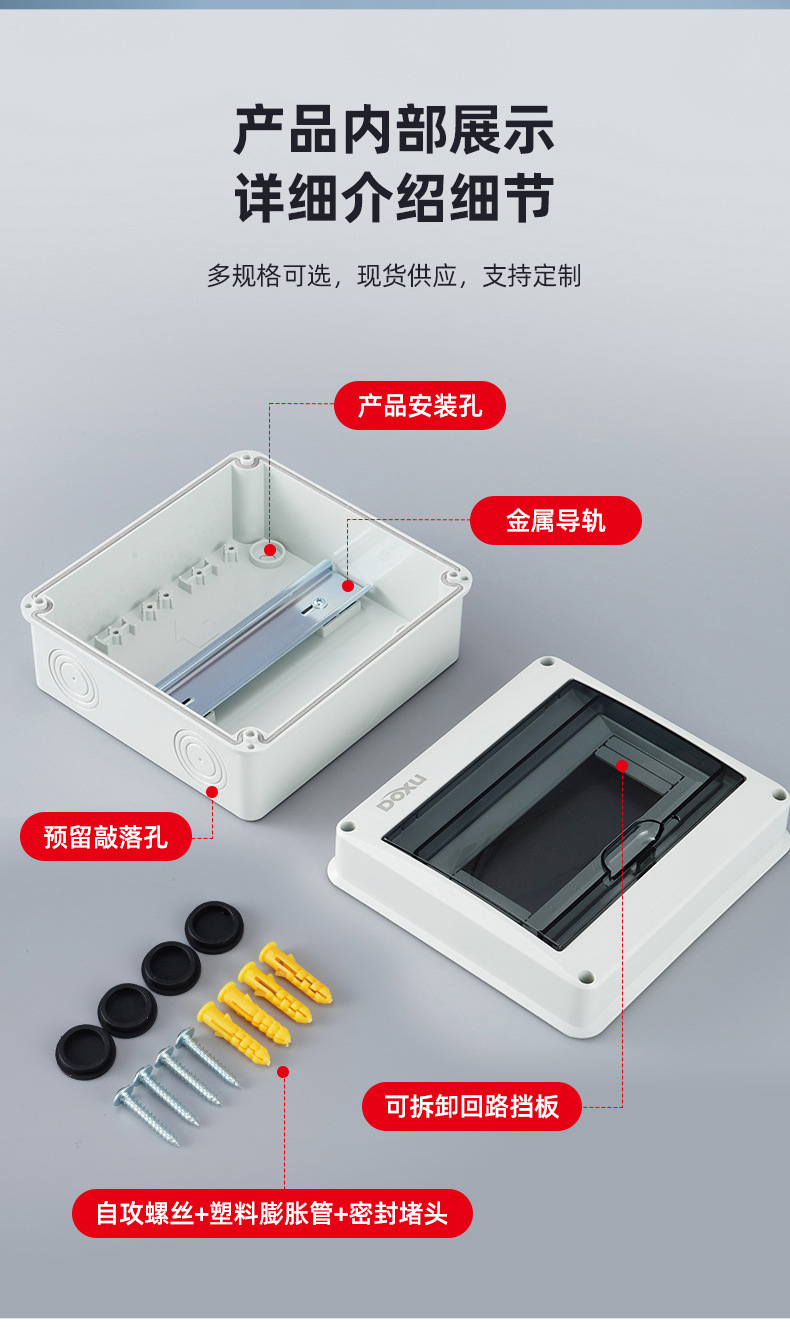 产品内部展示
详细介绍细节

多规格可选，现货供应，支持定制

产品安装孔

金属导轨

预留敲落孔

DOXU

可拆卸回路挡板

自攻螺丝+塑料膨胀管+密封堵头