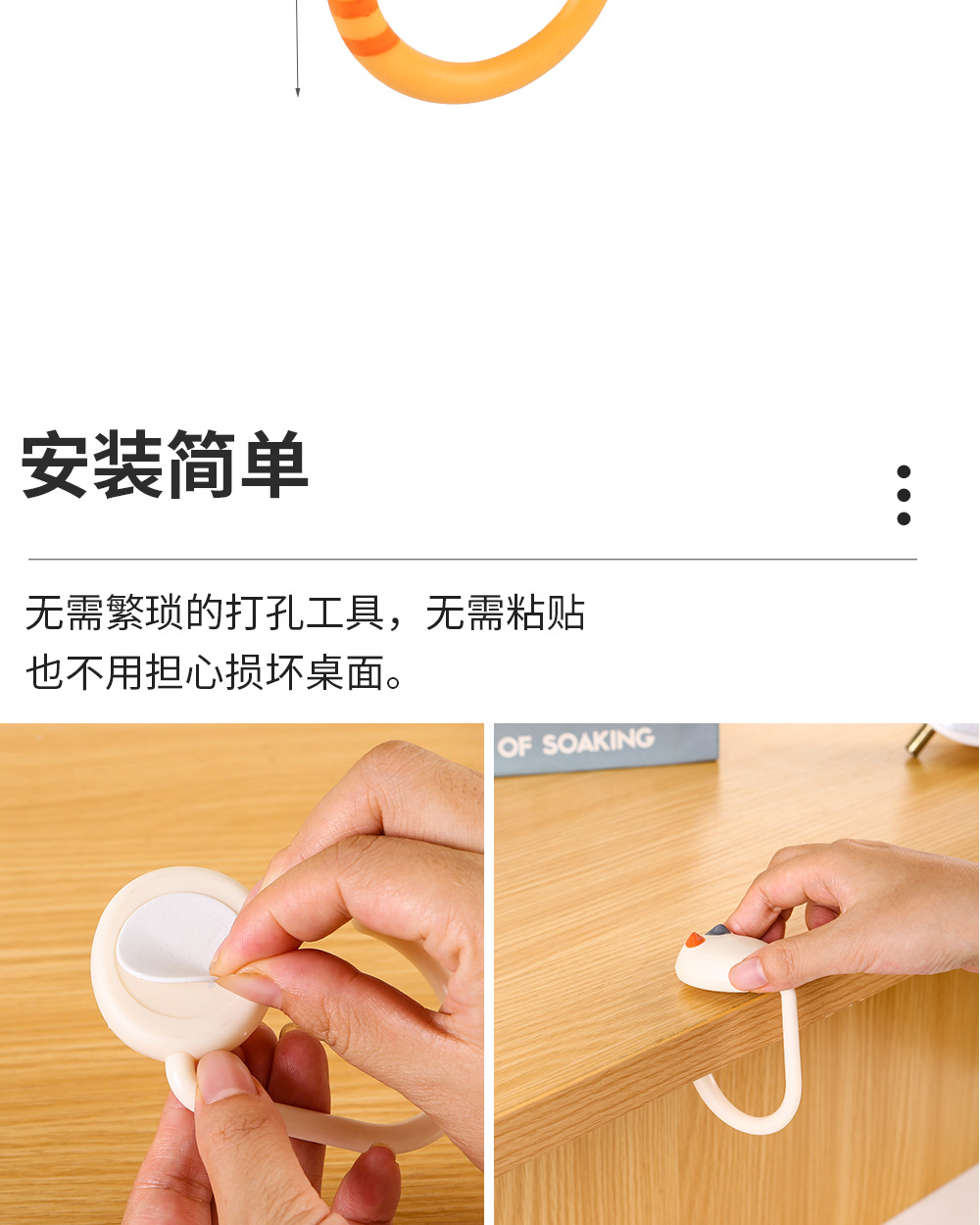 安装简单

无需繁琐的打孔工具，无需粘贴
也不用担心损坏桌面。

OF SOAKING